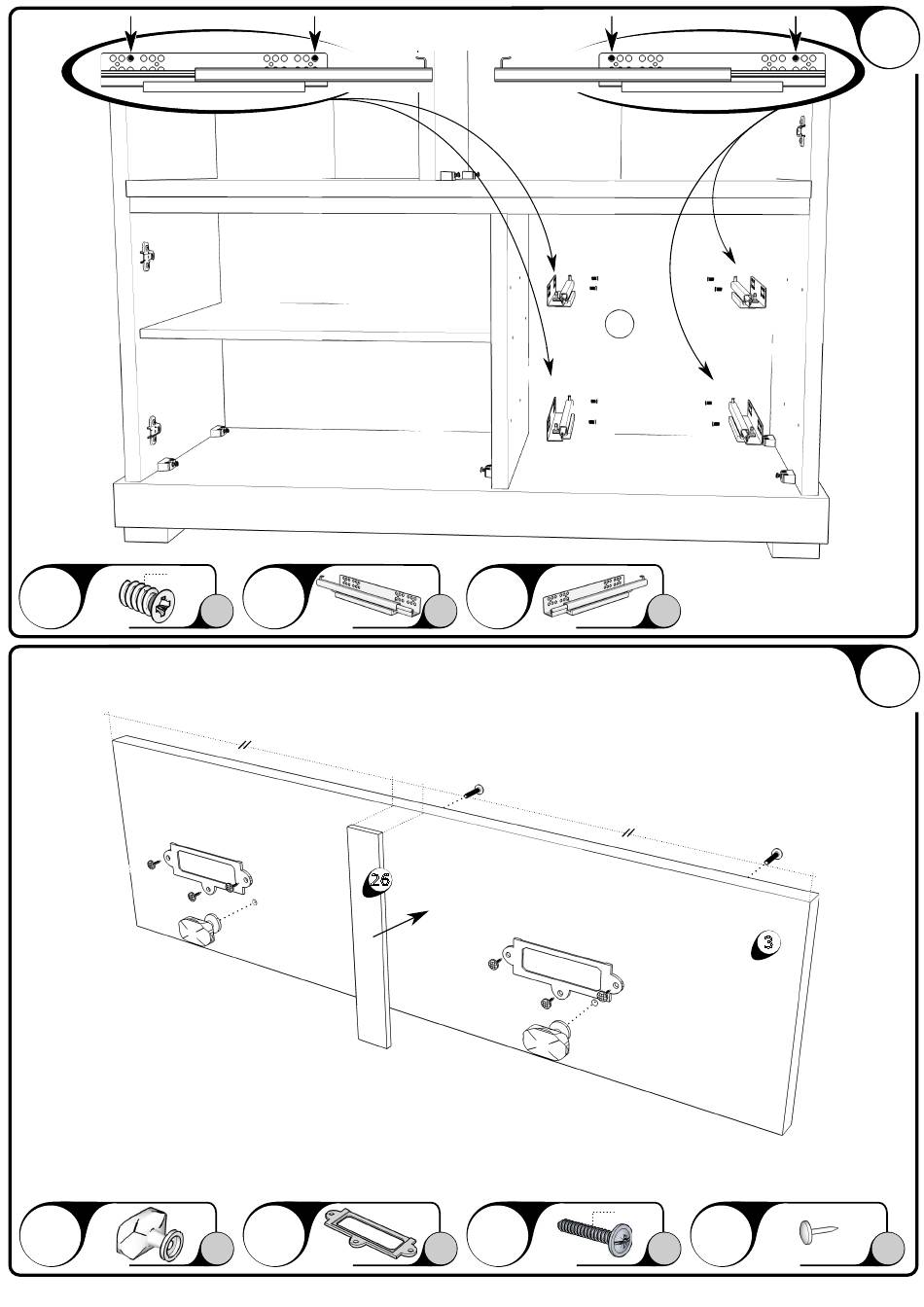 26

3