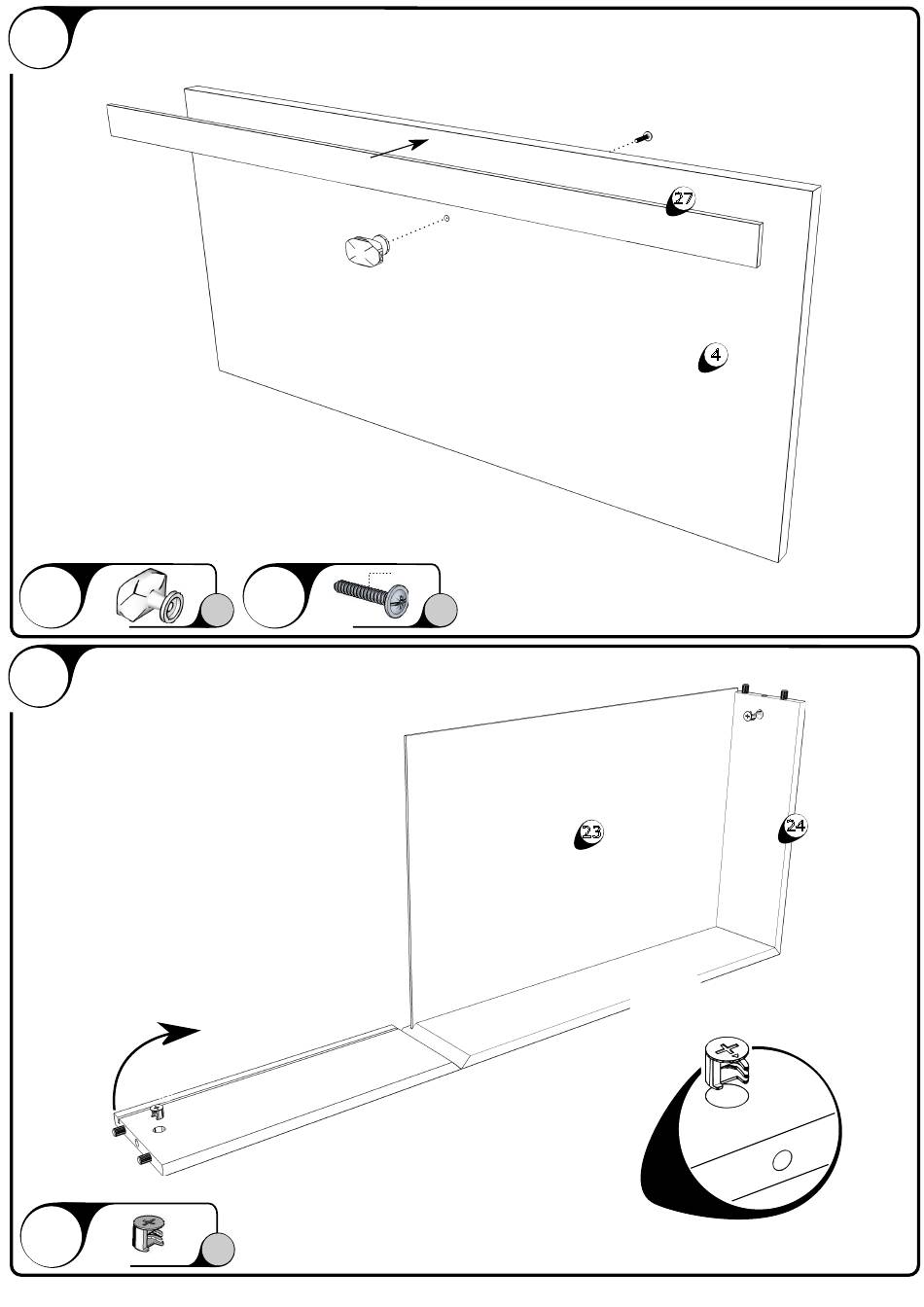 27

4

23

24