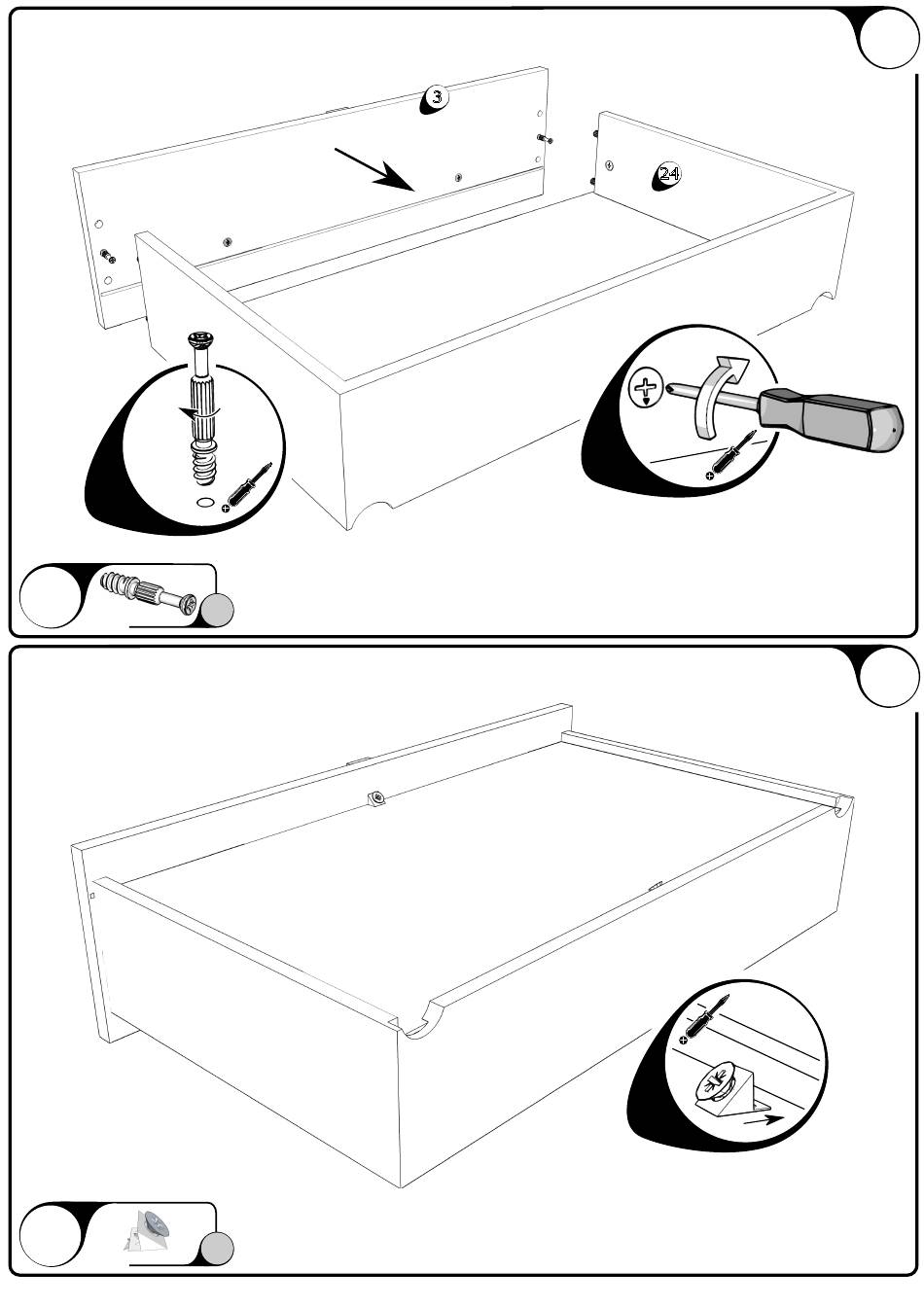 3

24