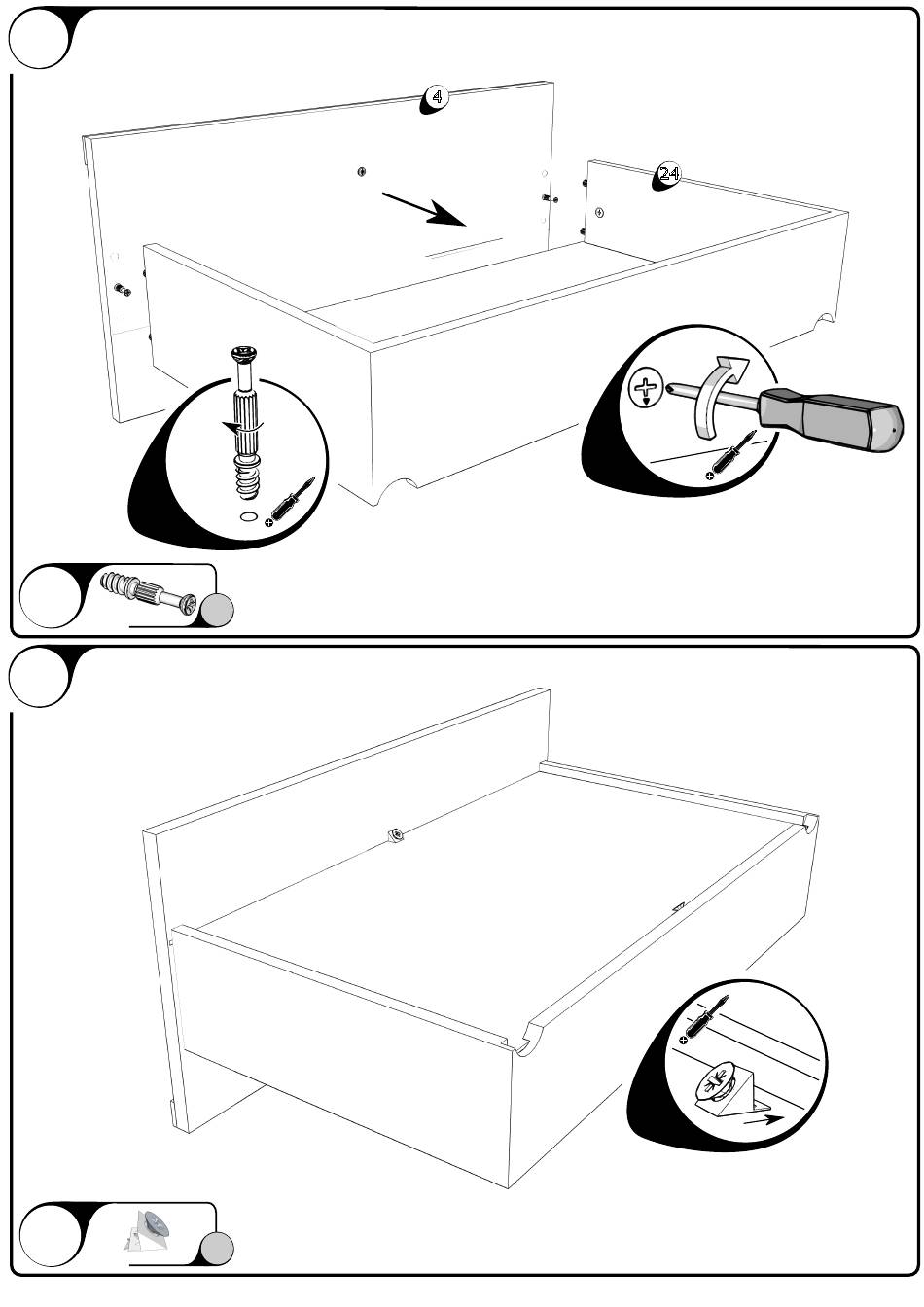 4

24