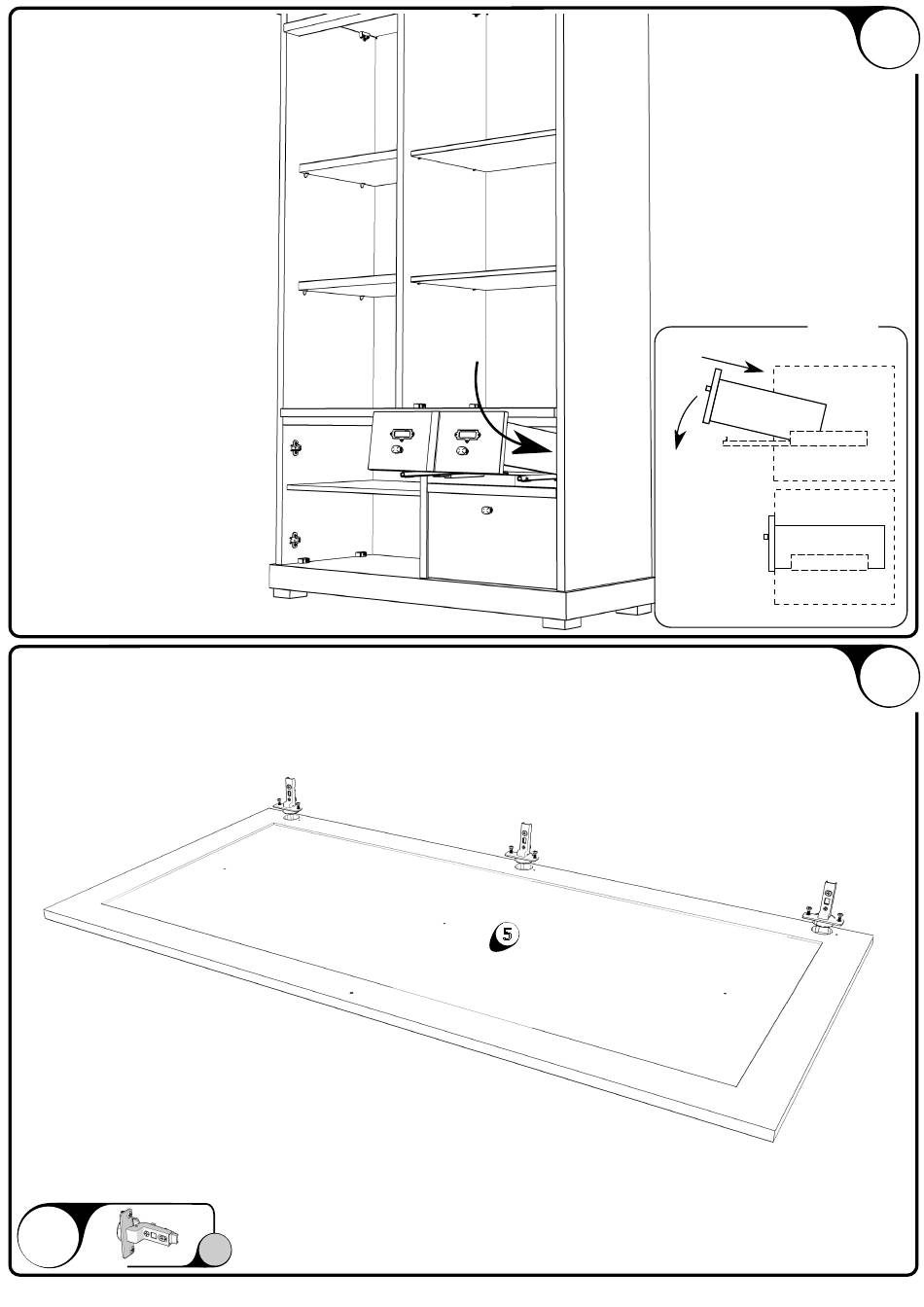 5