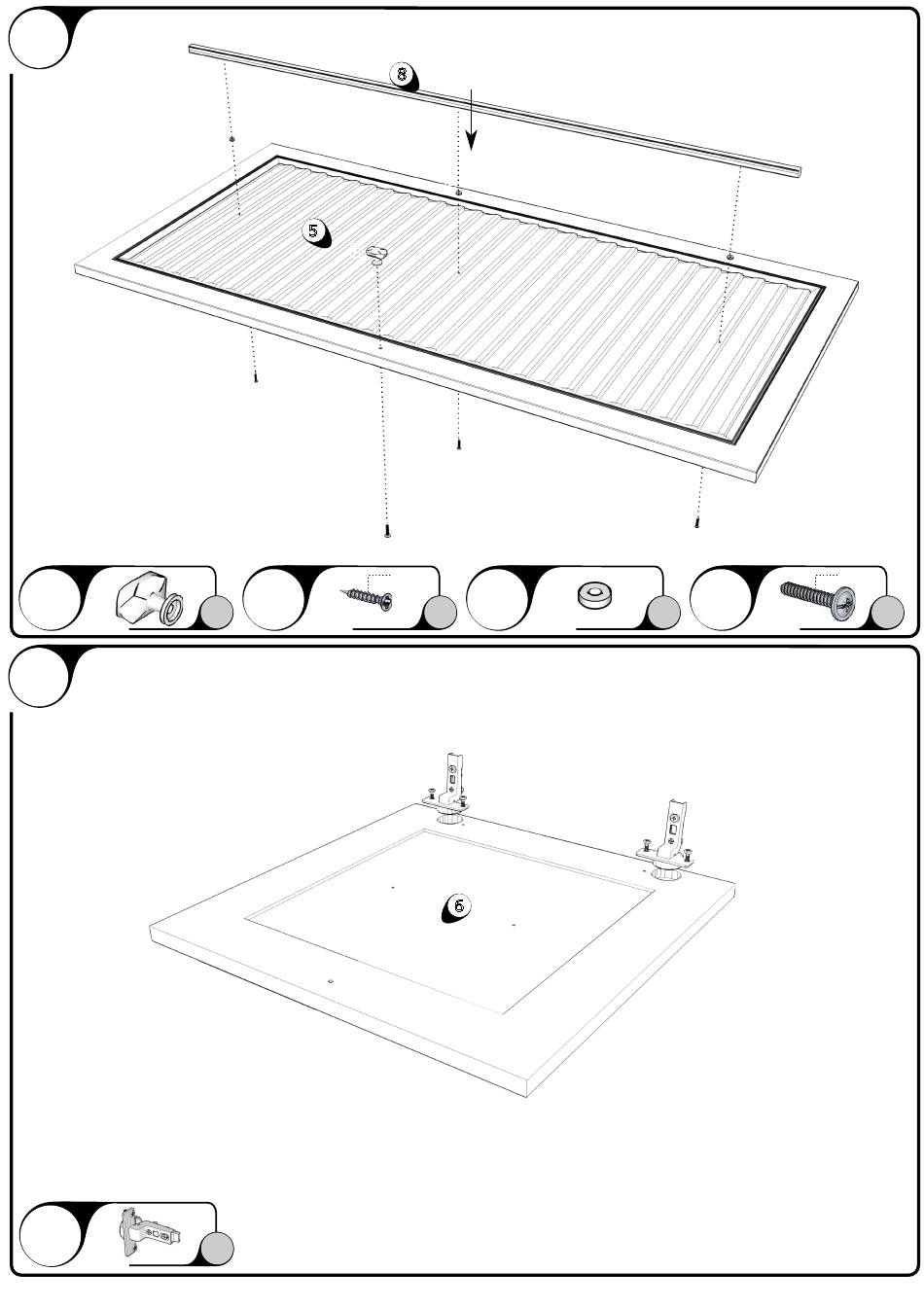 8

5

6