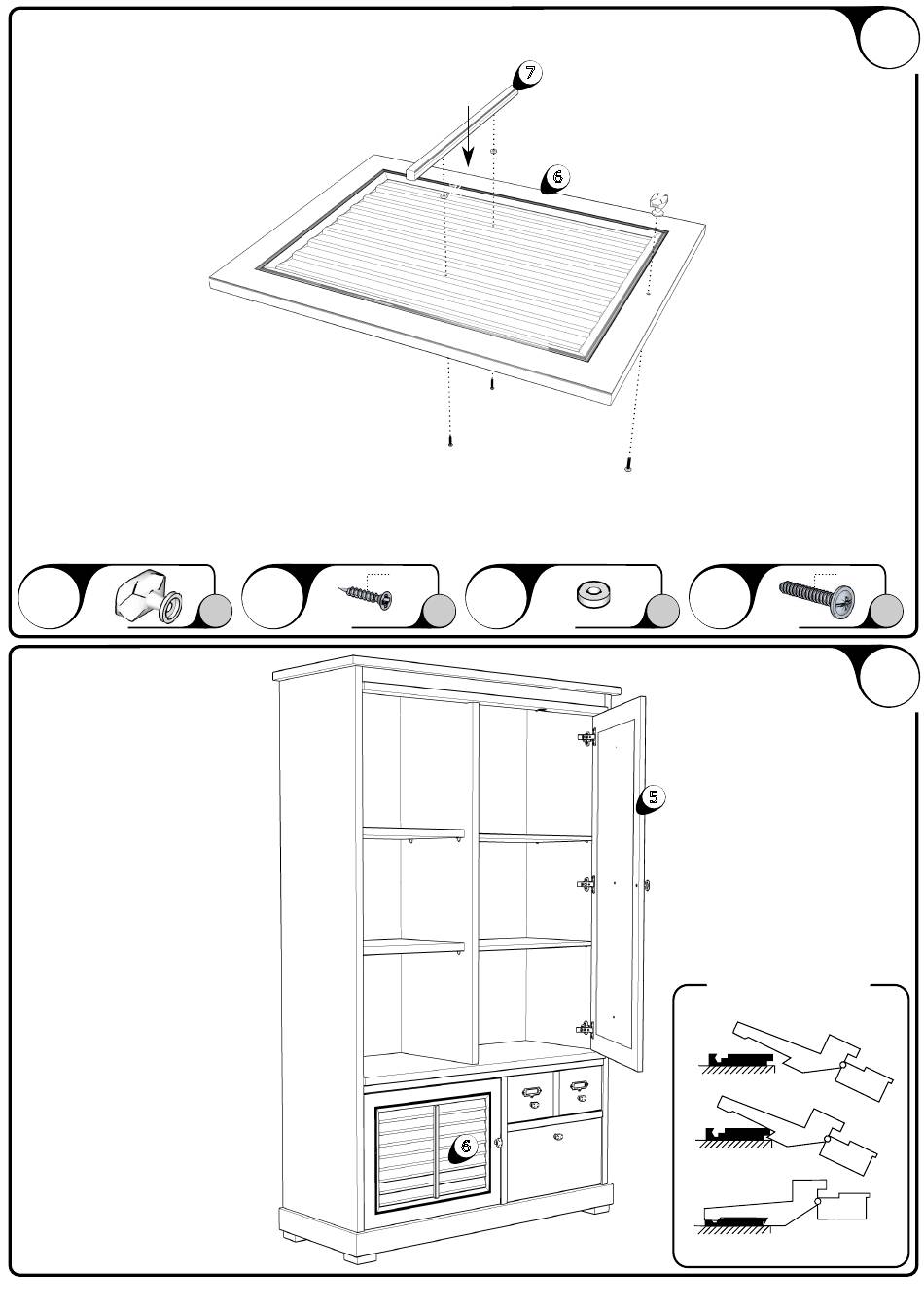 7
6
5
6