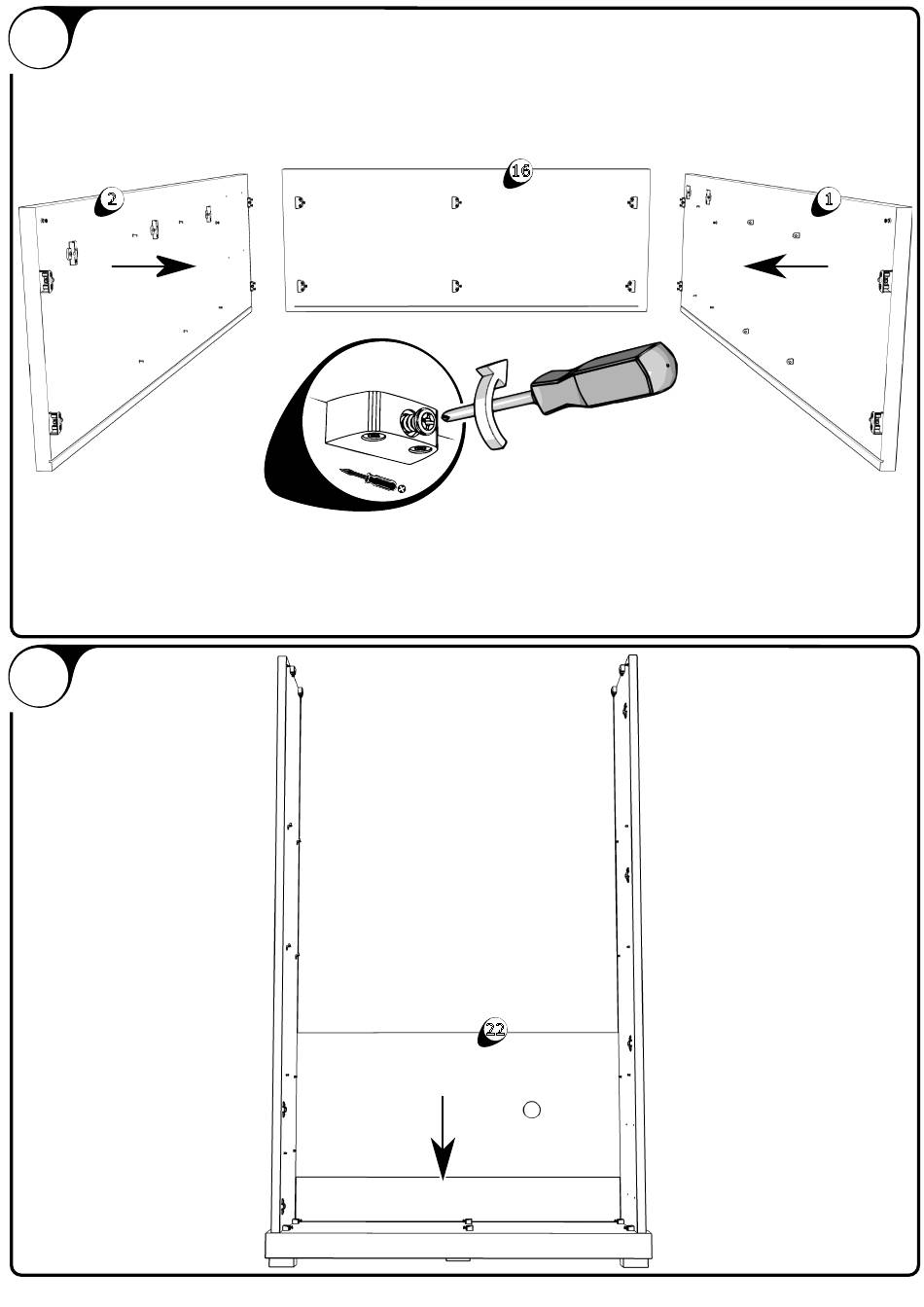 2

16

1

22