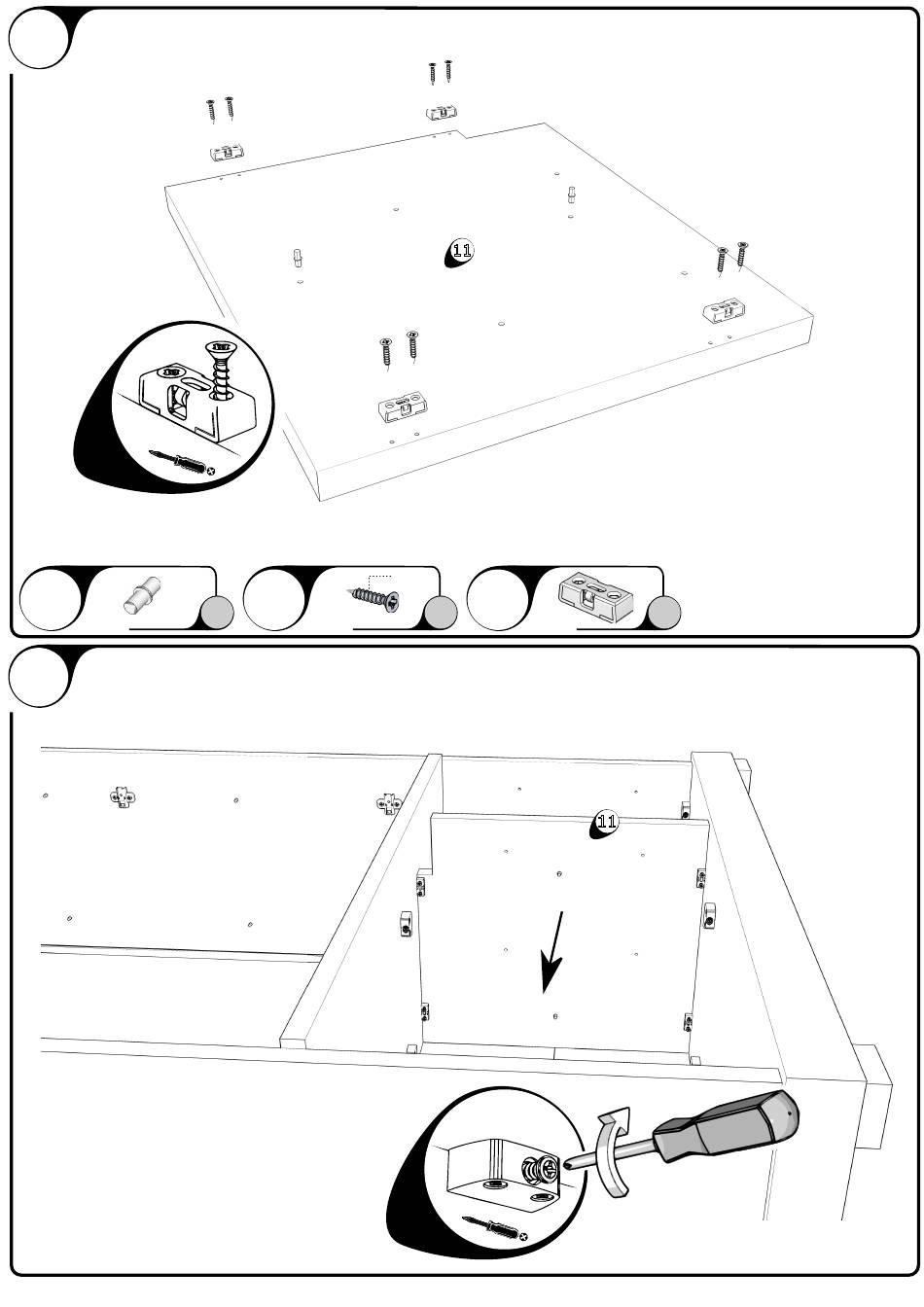 11

11