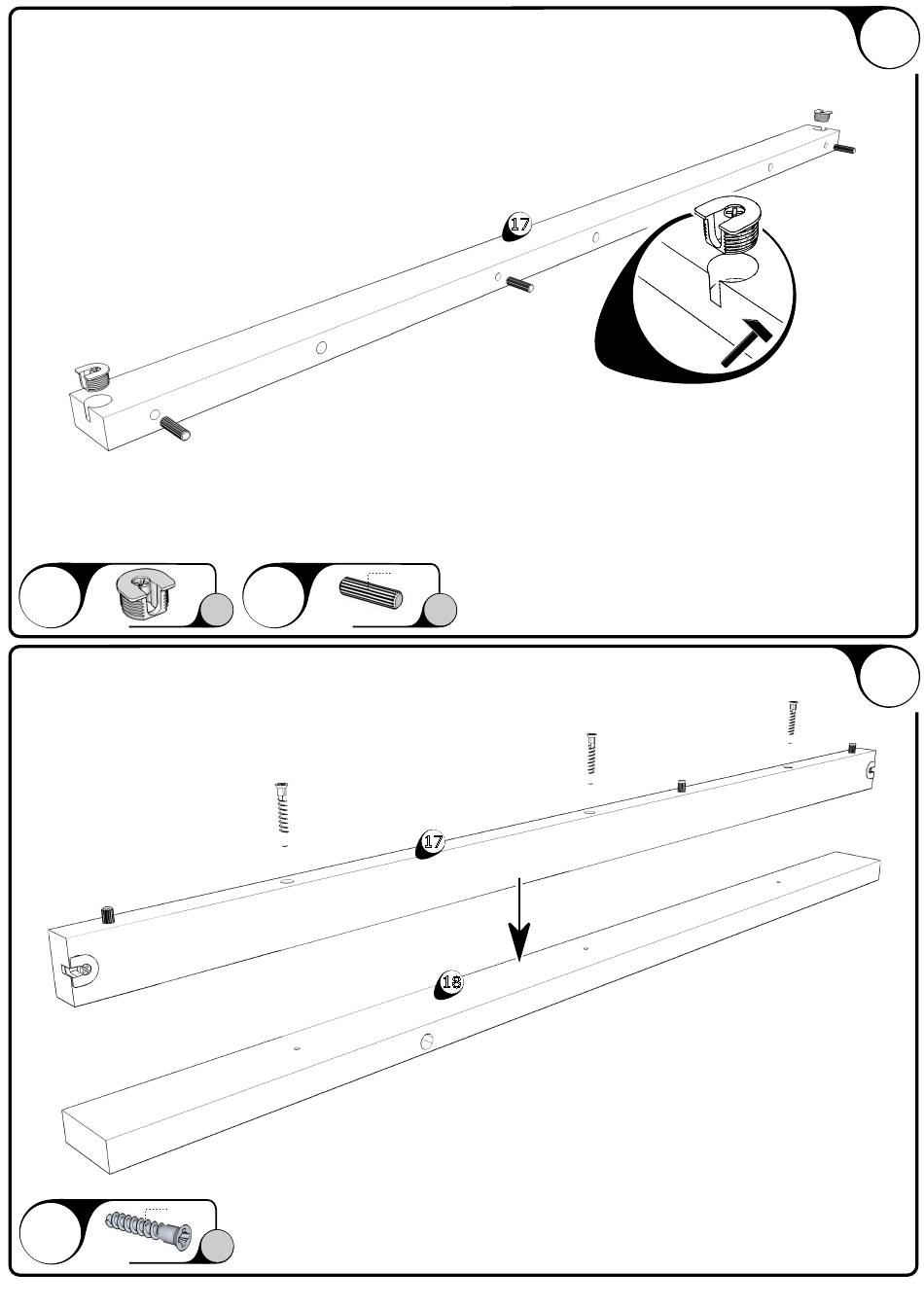 17

17

18