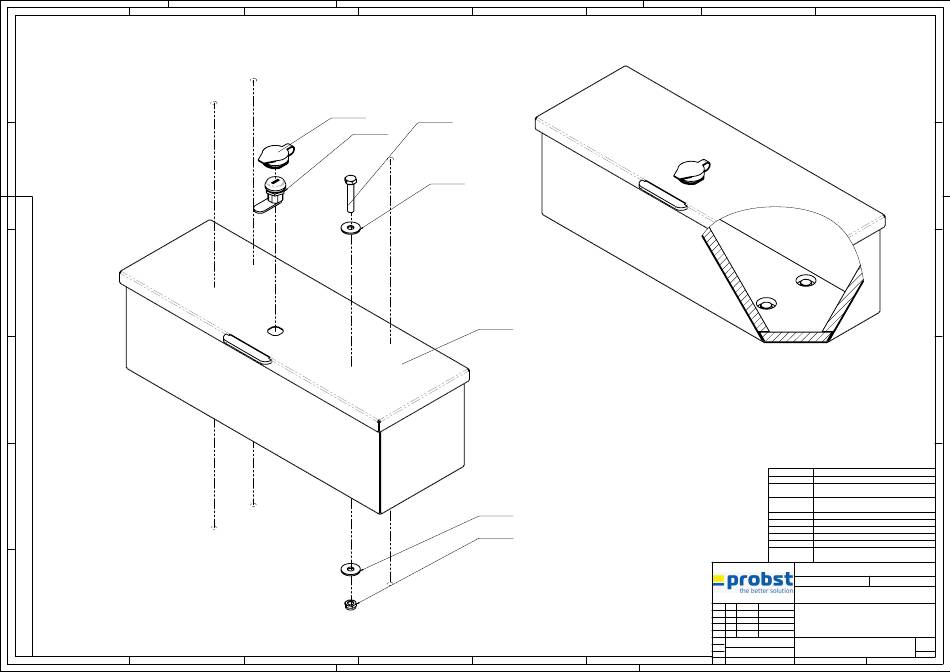 probst
the better solution