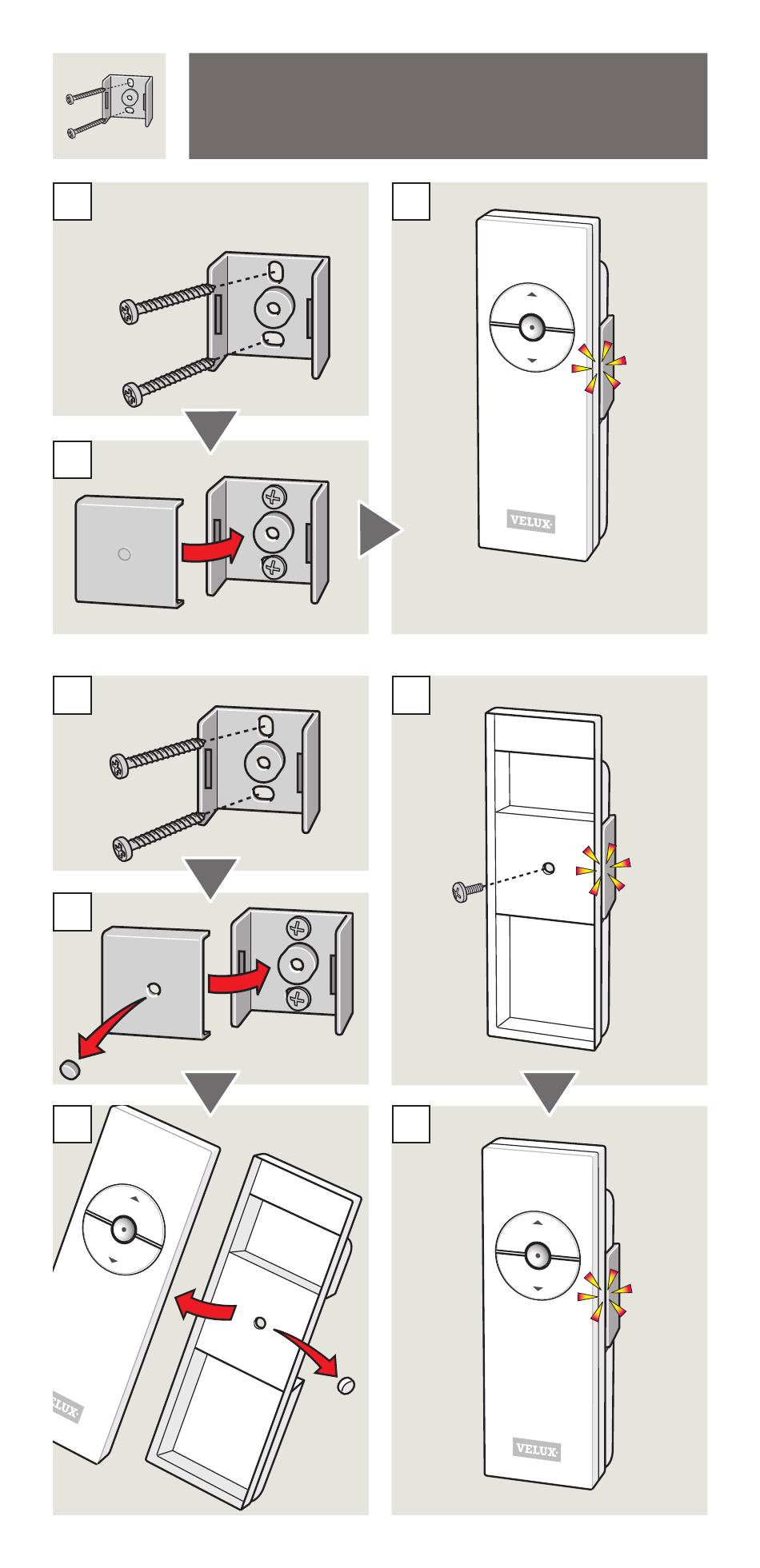 VELUX

VELUX

VELUX