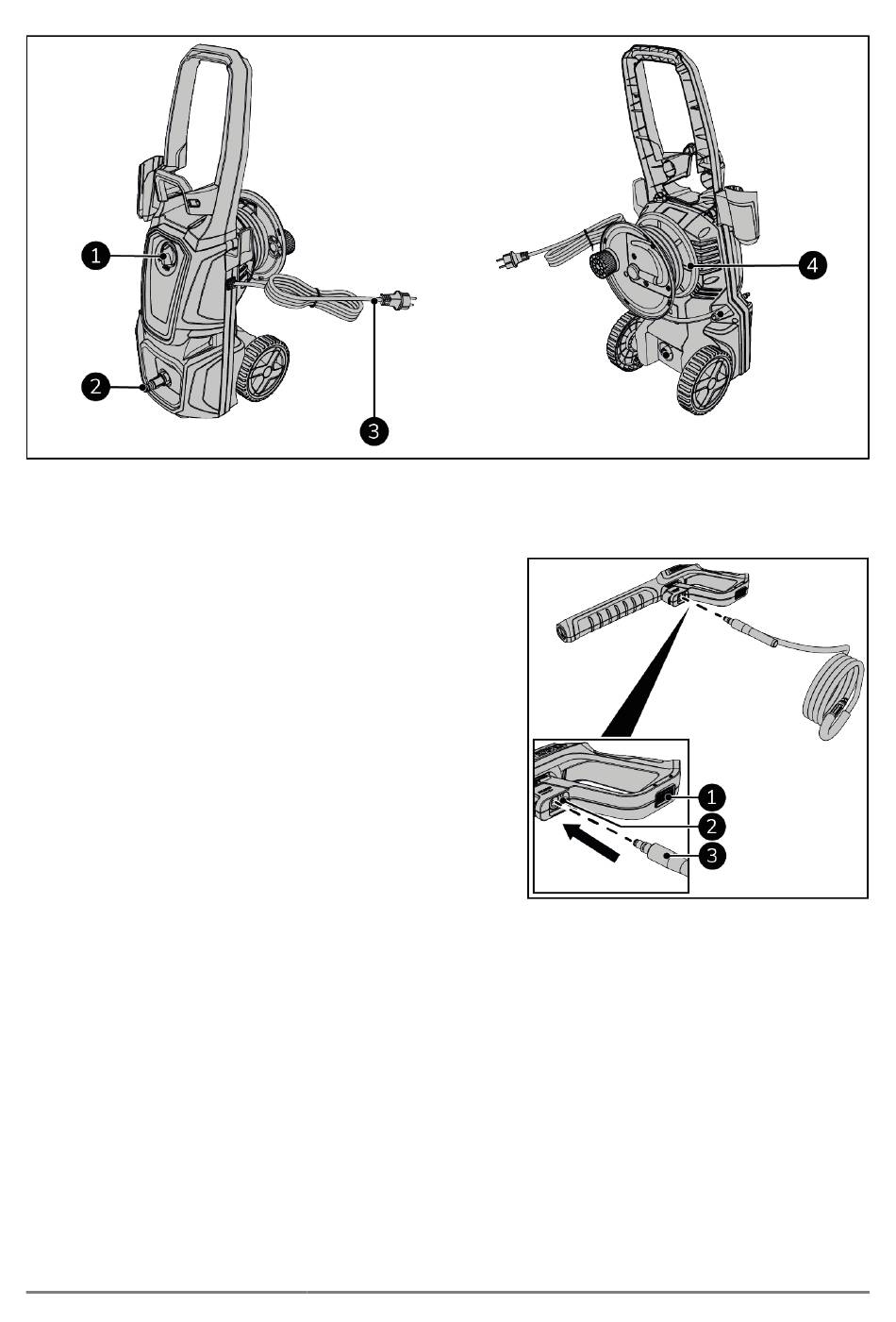 1
2
3
4

1
2
3