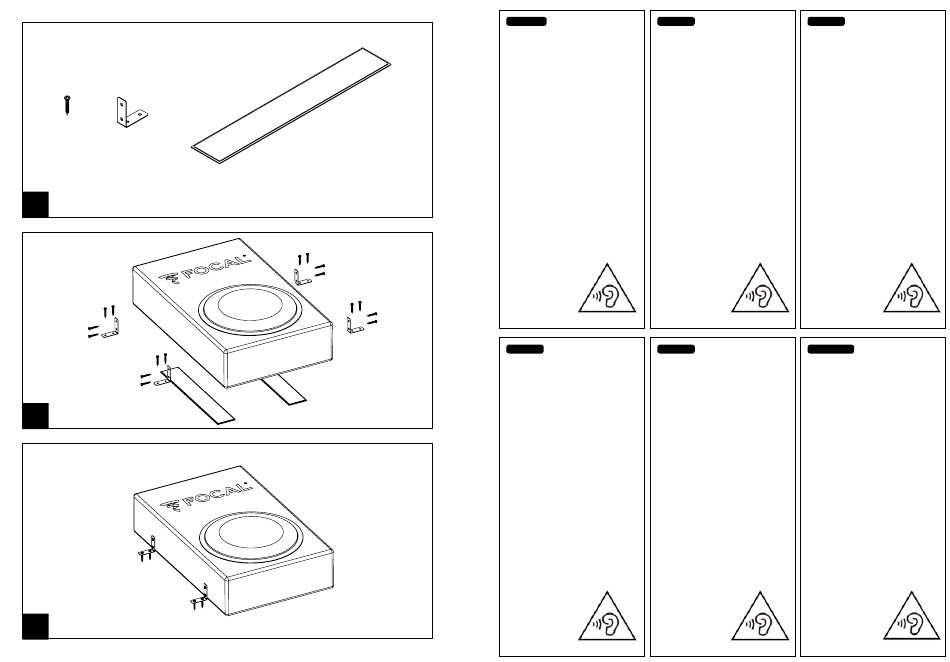 FOCAL

FOCAL