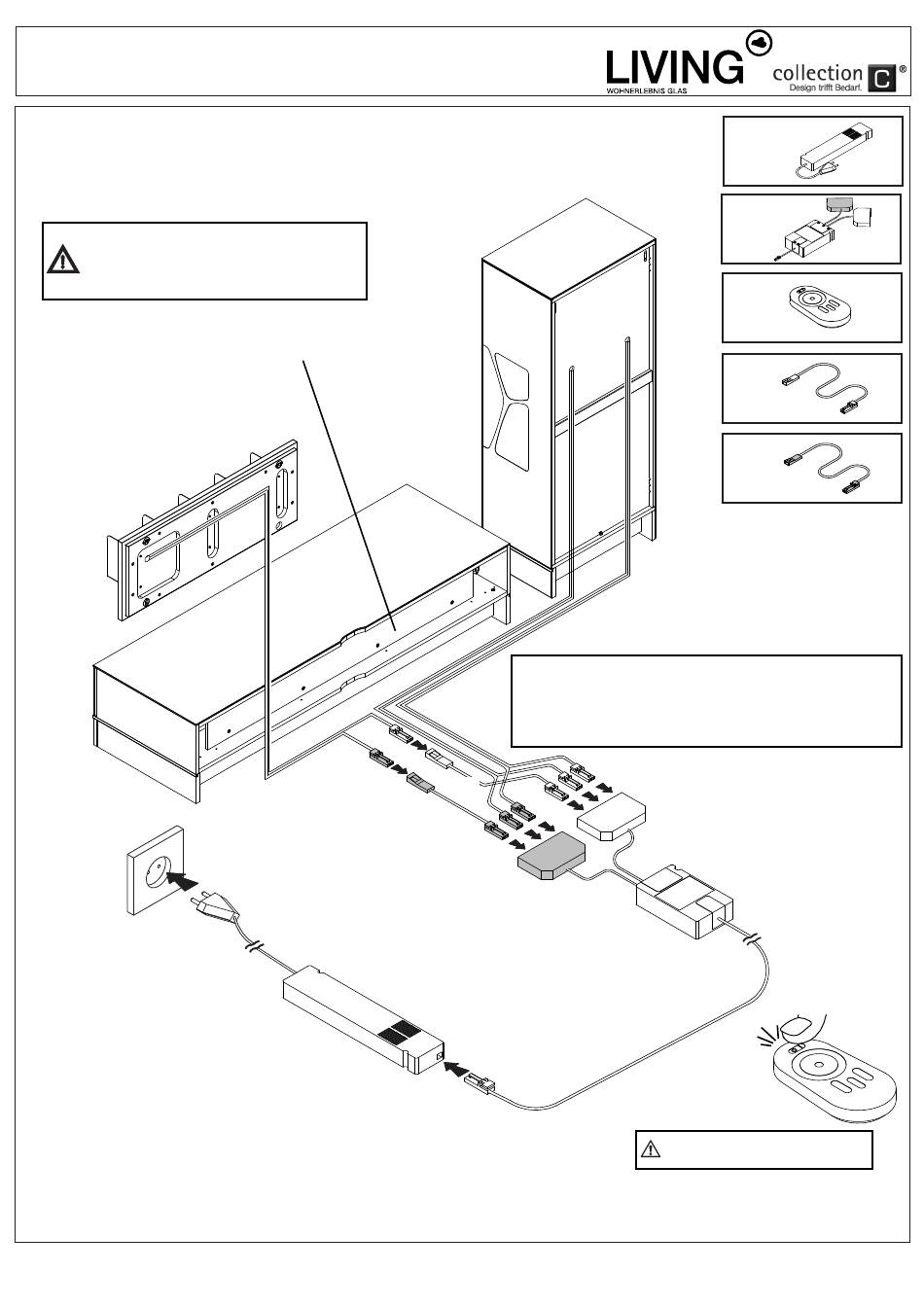 LIVING
WOHNERLEBNIS GLAS
collection C ®
Design trifft Bedarf.