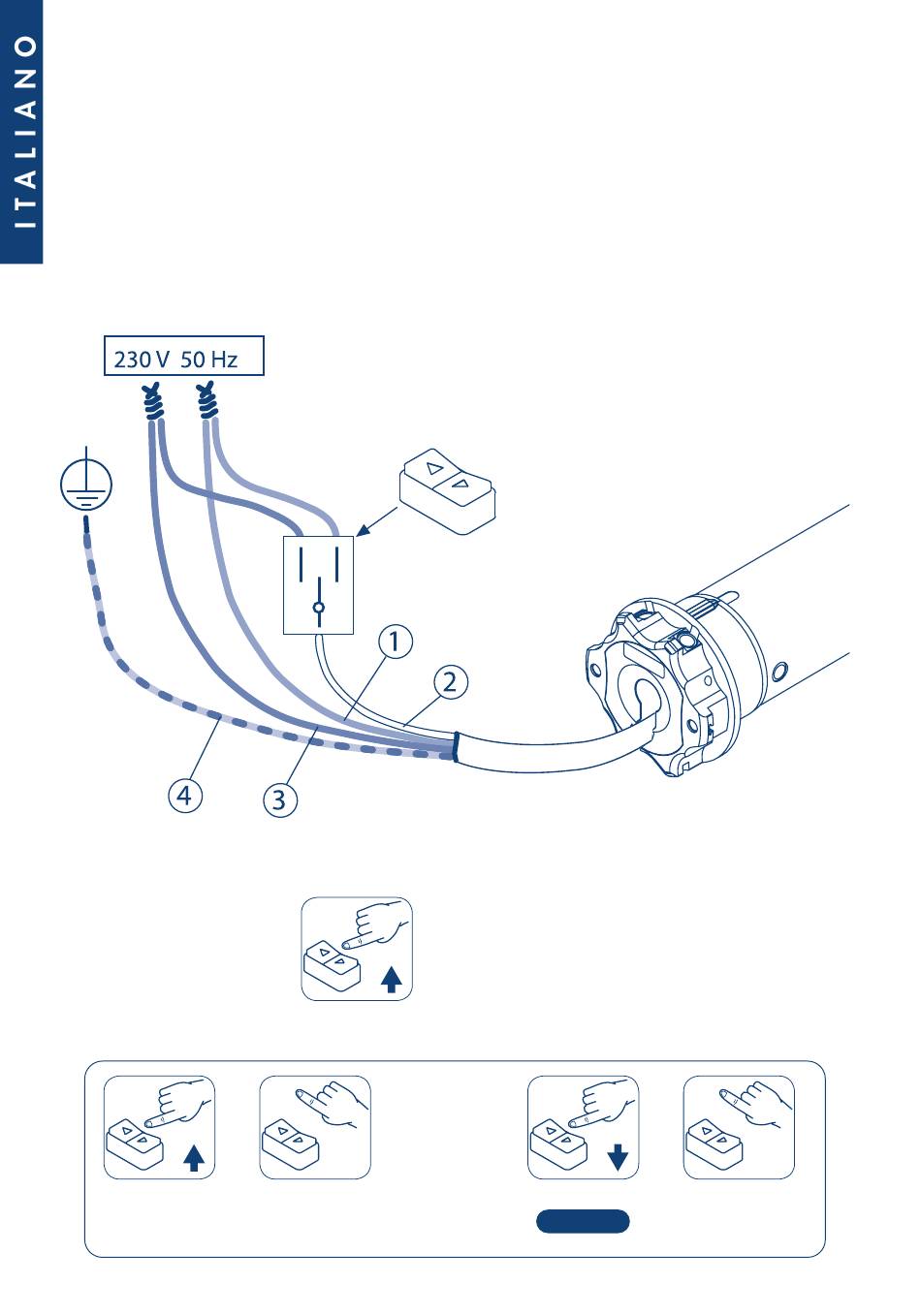 ITALIANO

230 V 50 Hz

1

2

3

4