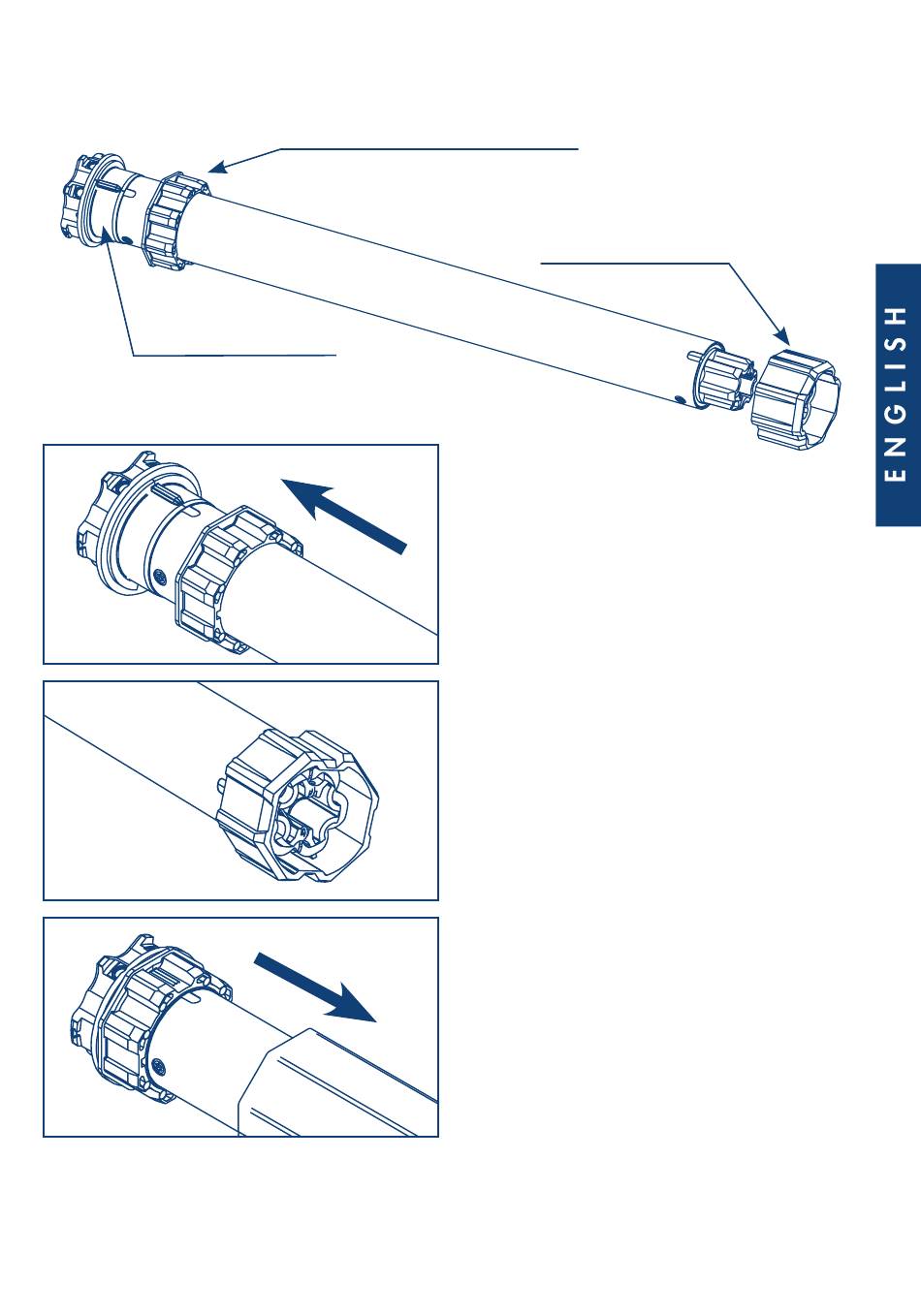 ENGLISH