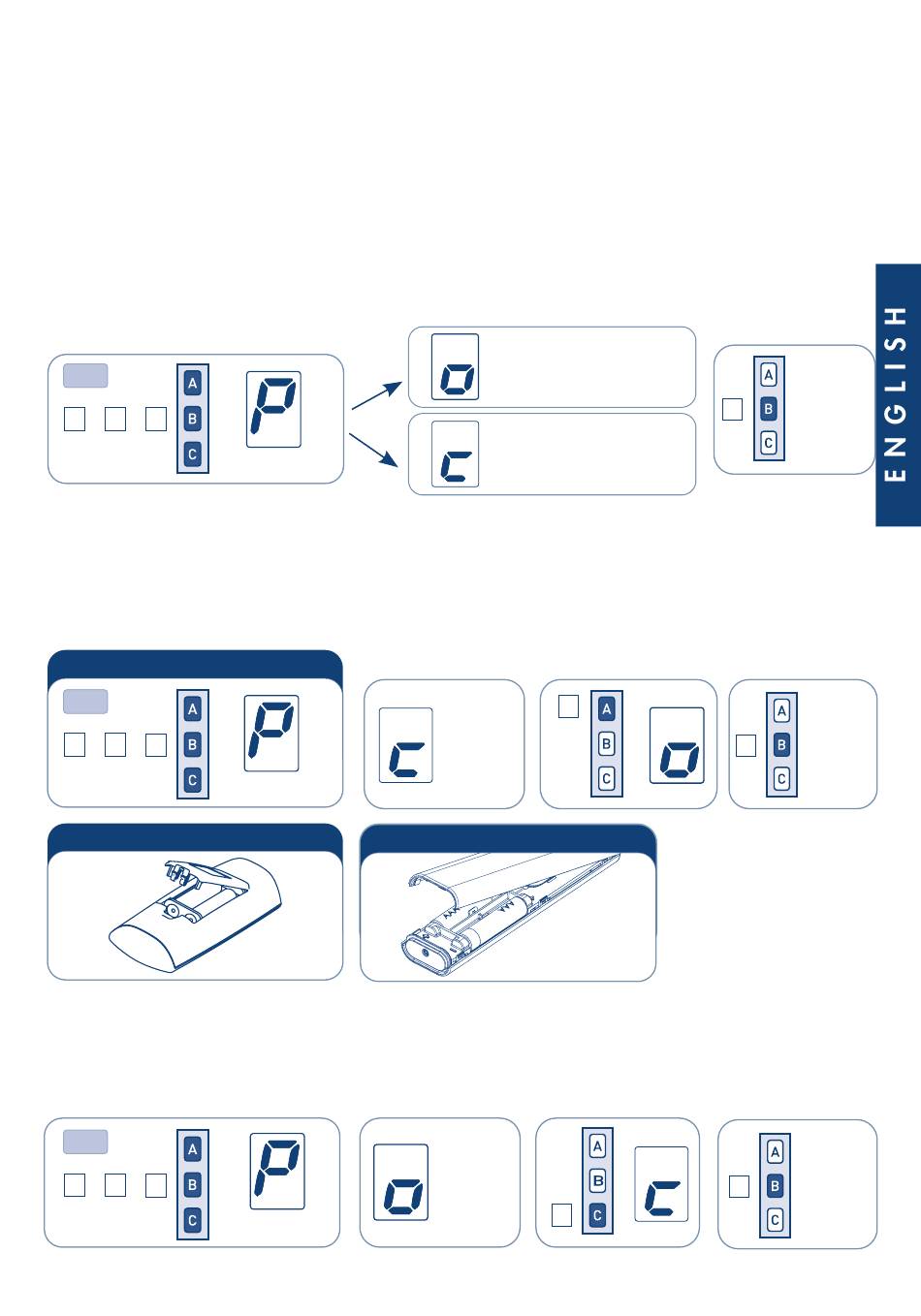 ENGLISH

A
B
C
P

o

c

A
B
C

A
B
C
P

c

A
B
C
o

A
B
C

A
B
C
P

o

A
B
C
c

A
B
C