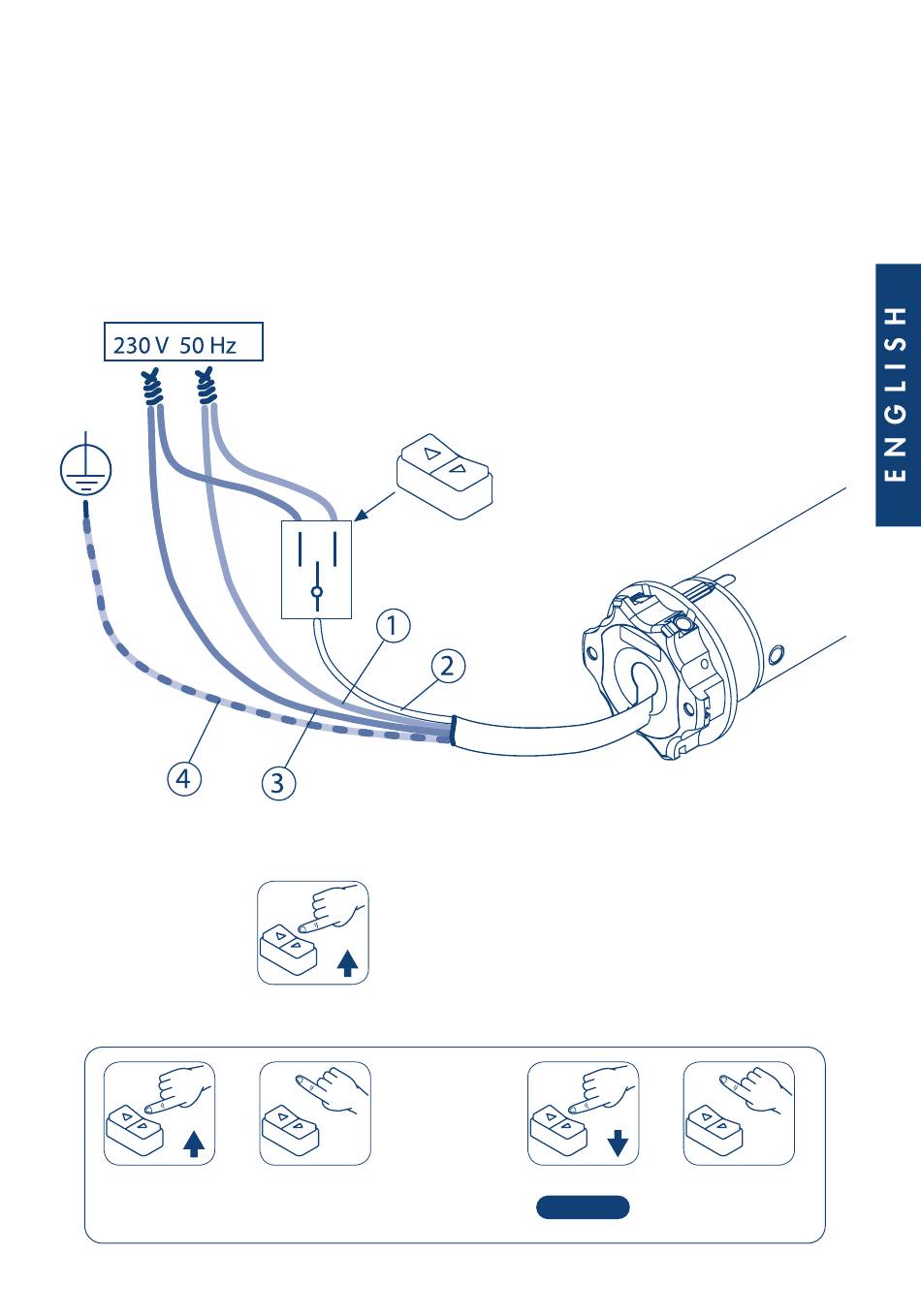 ENGLISH

230 V 50 Hz

1

2

3

4