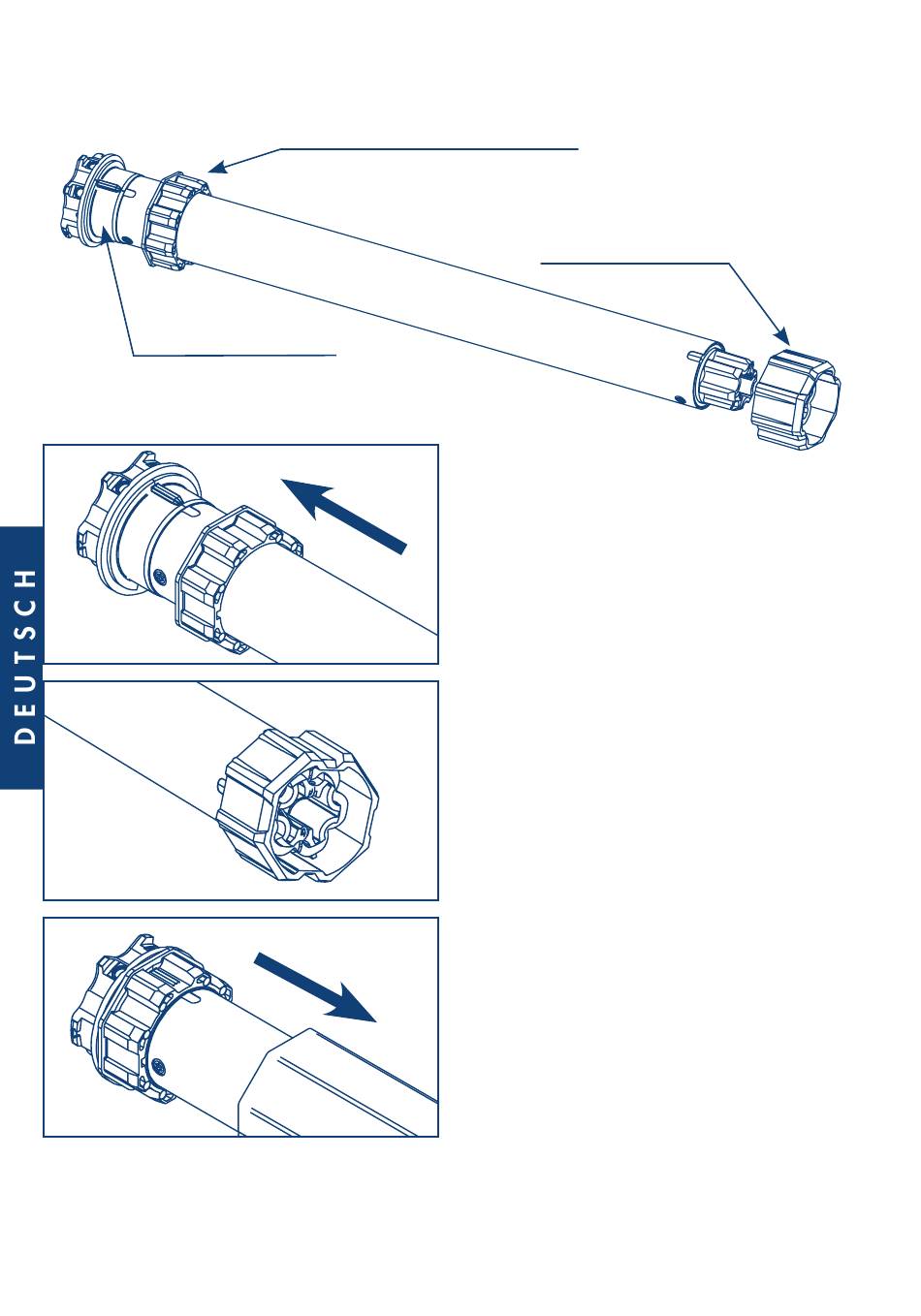 DEUTSCH