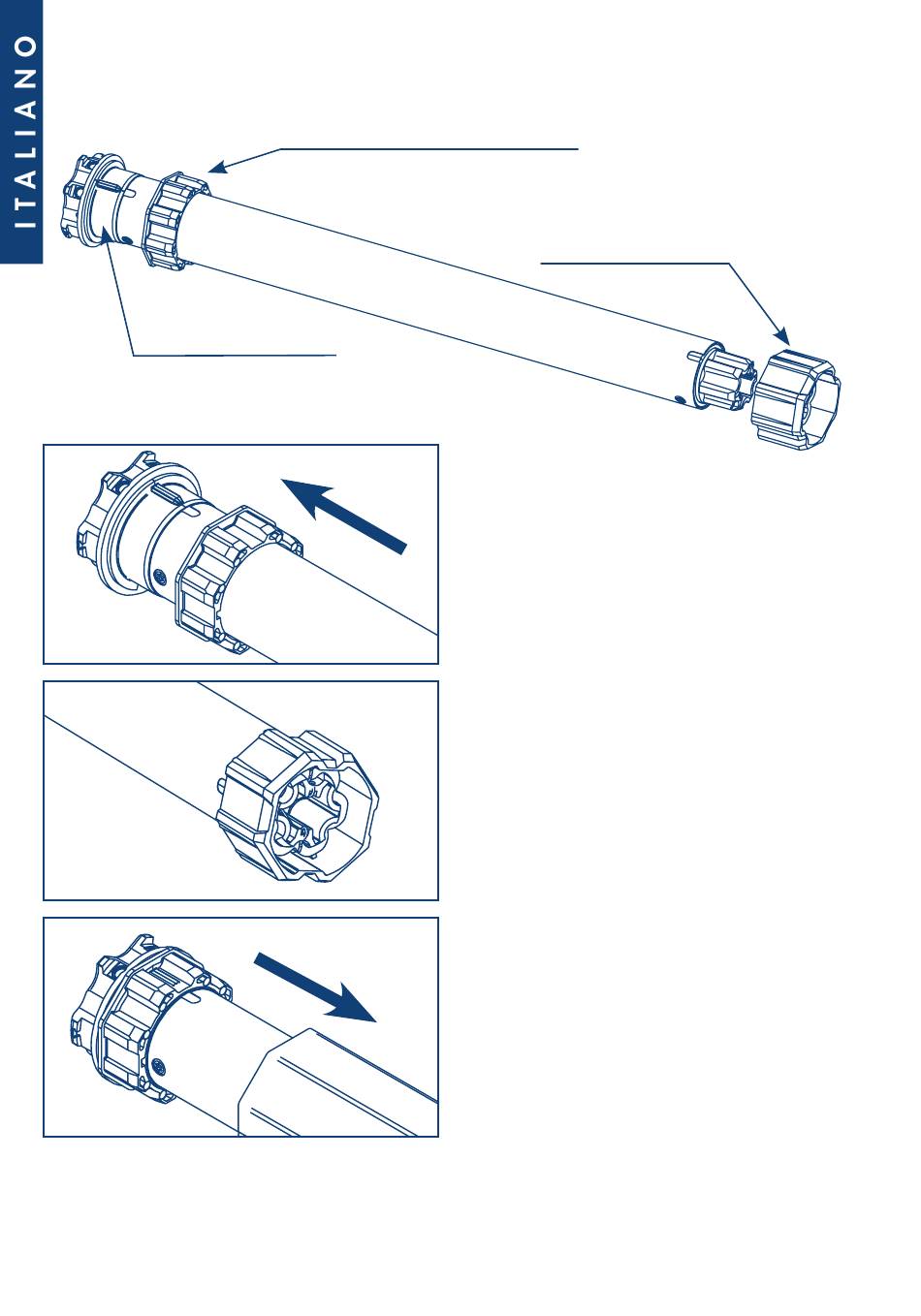 ITALIANO