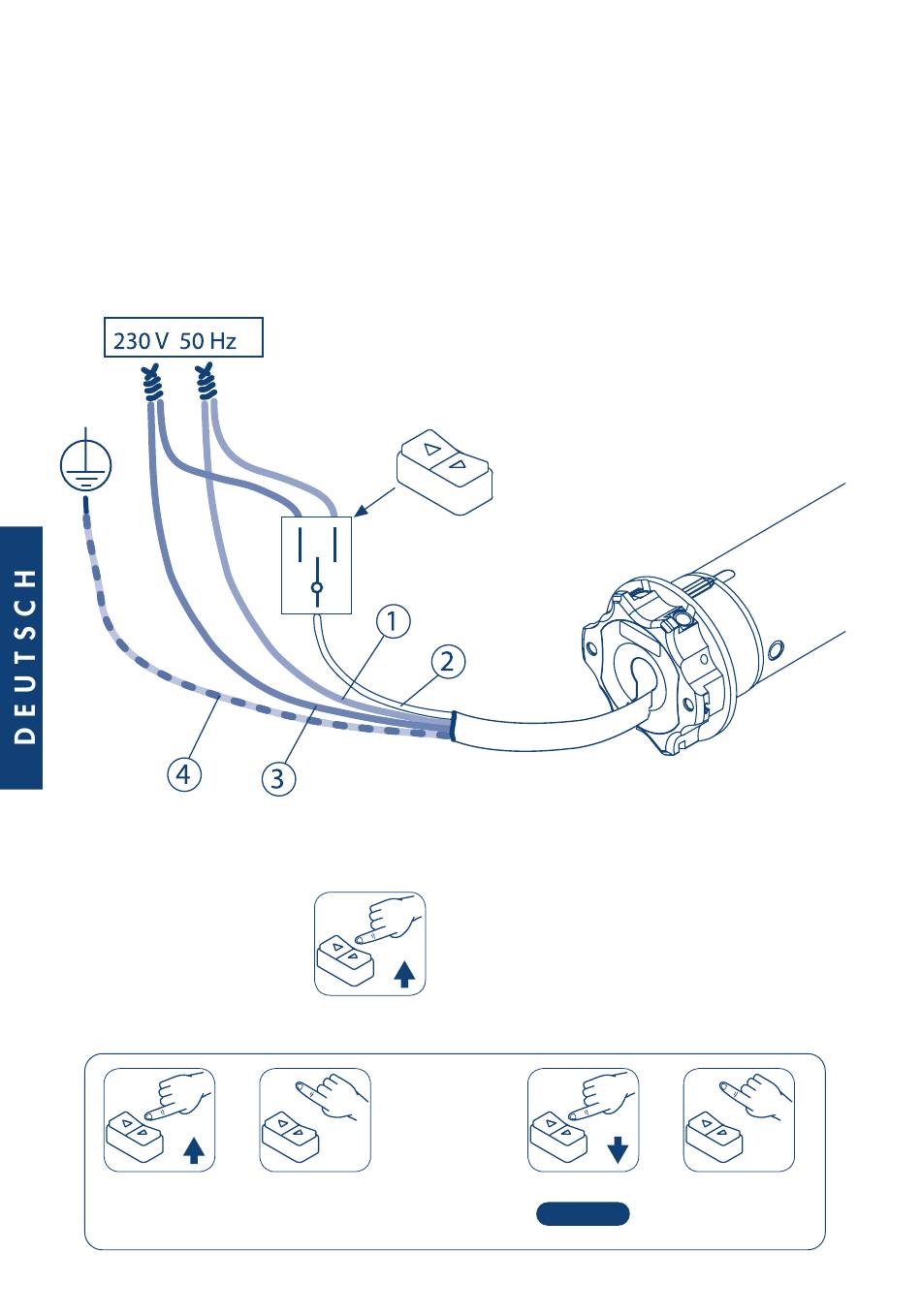 230 V 50 Hz

DEUTSCH

1
2
3
4