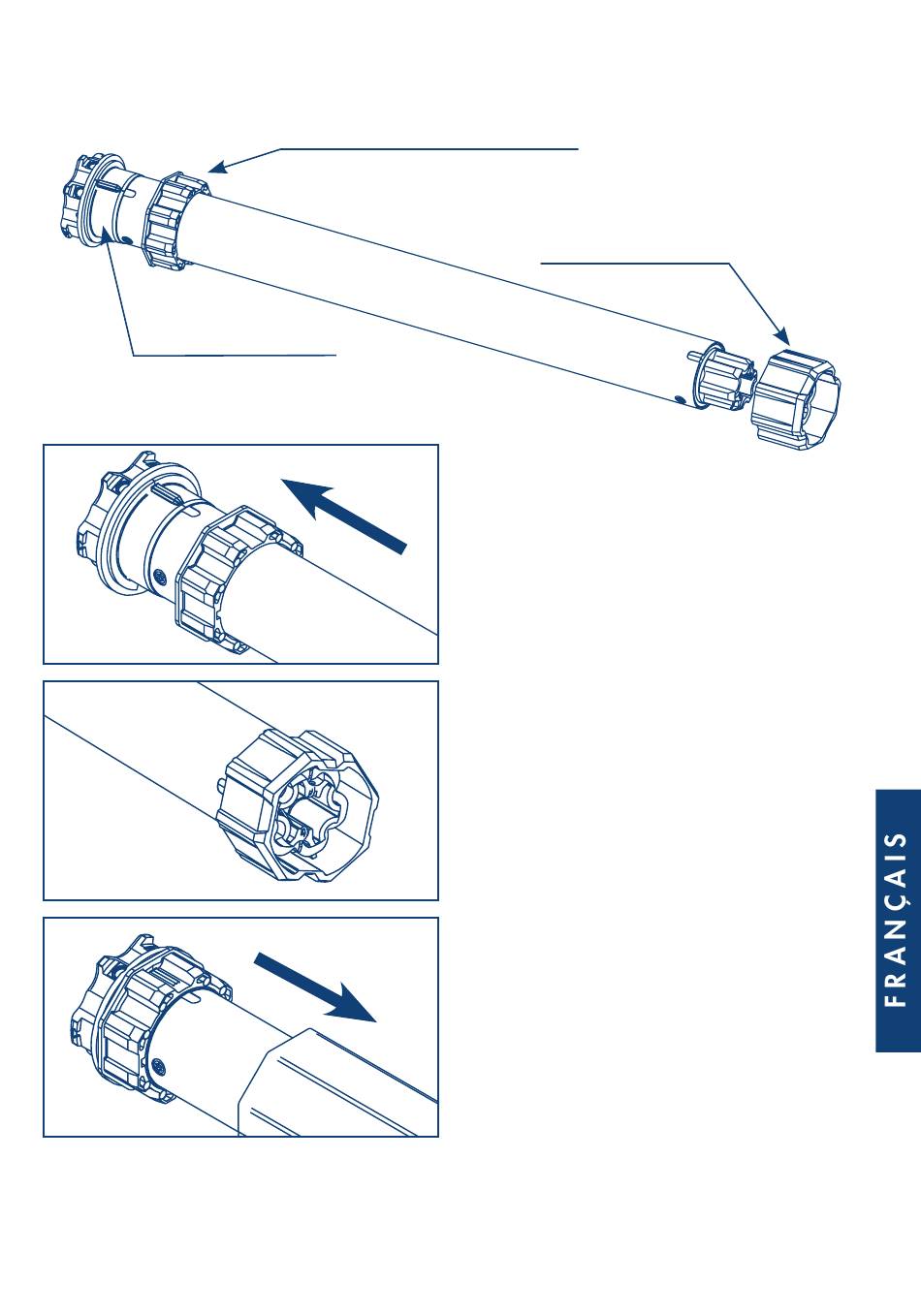 FRANÇAIS