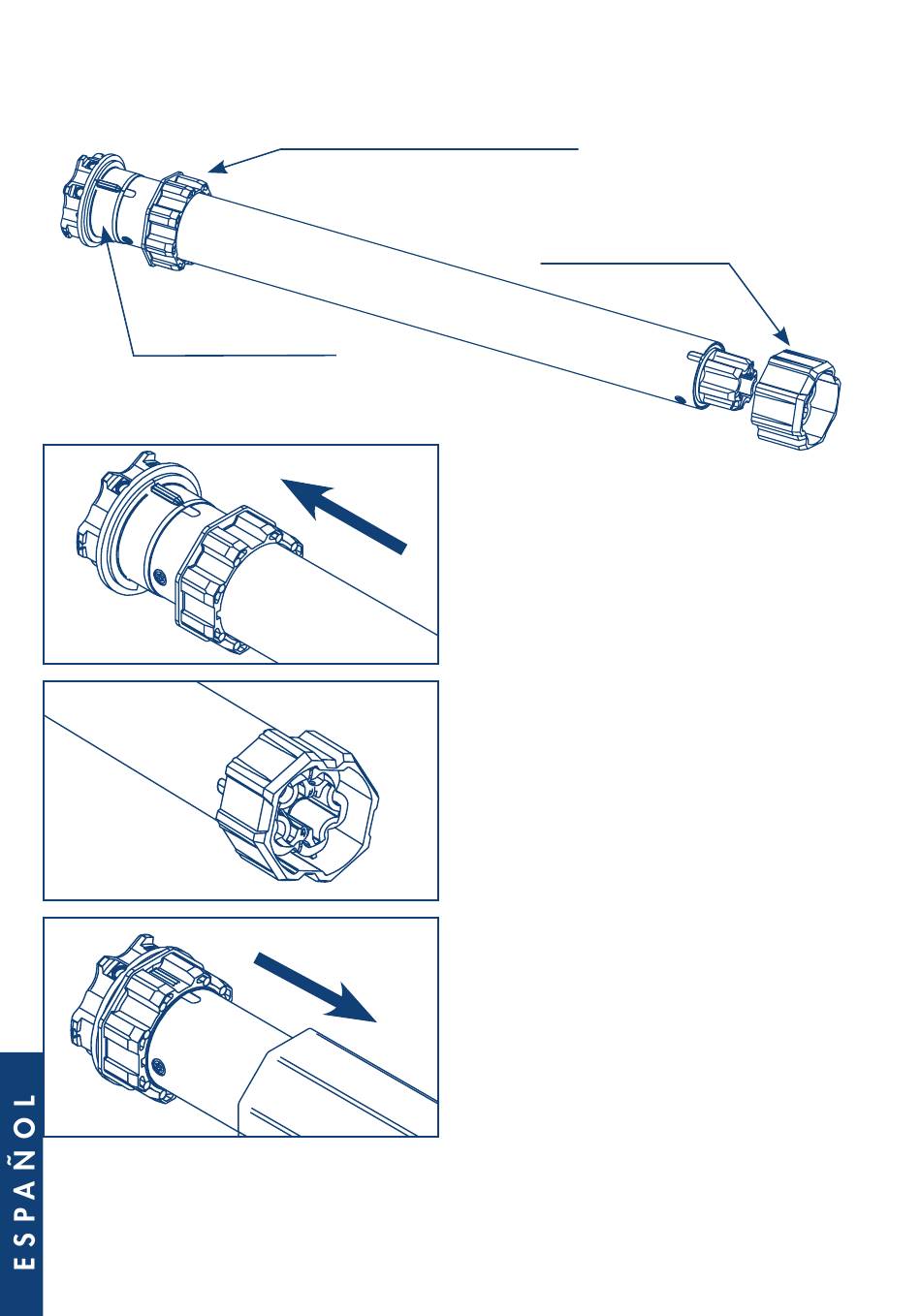 ESPAÑOL