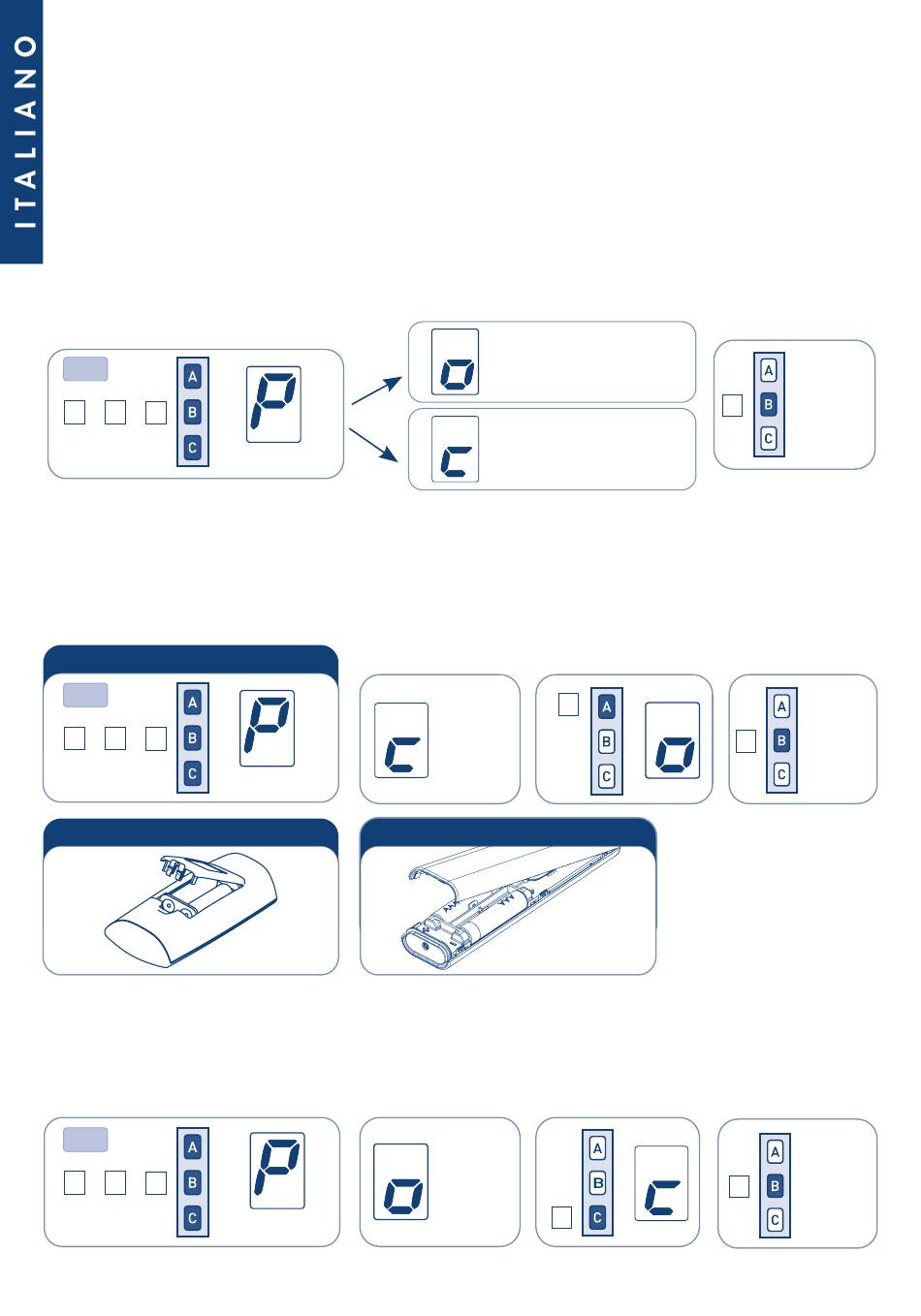 ITALIANO

A
B
C
P

o

c

A
B
C

A
B
C
P

c

A
B
C
o

A
B
C

A
B
C
P

o

A
B
C
c

A
B
C