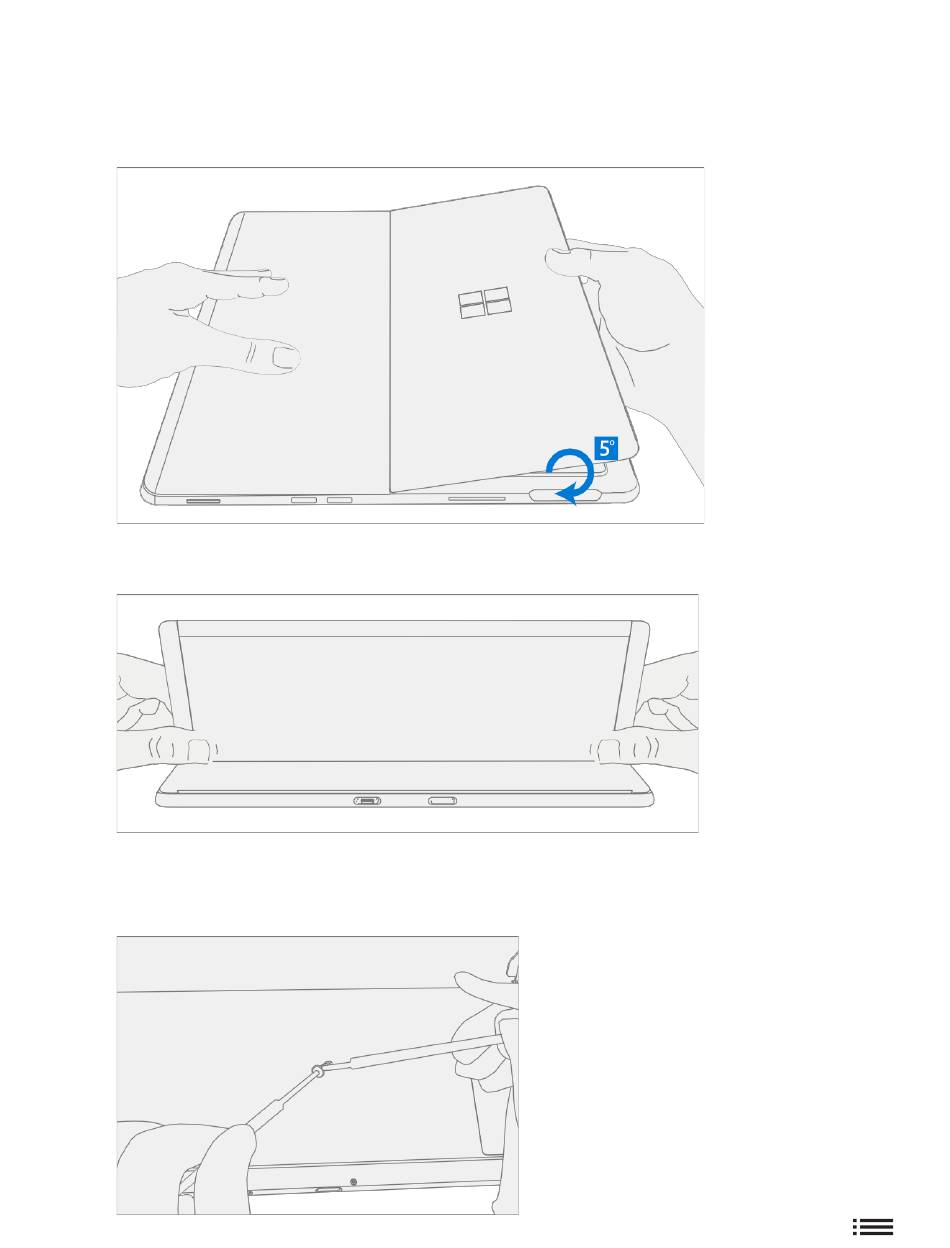 5°