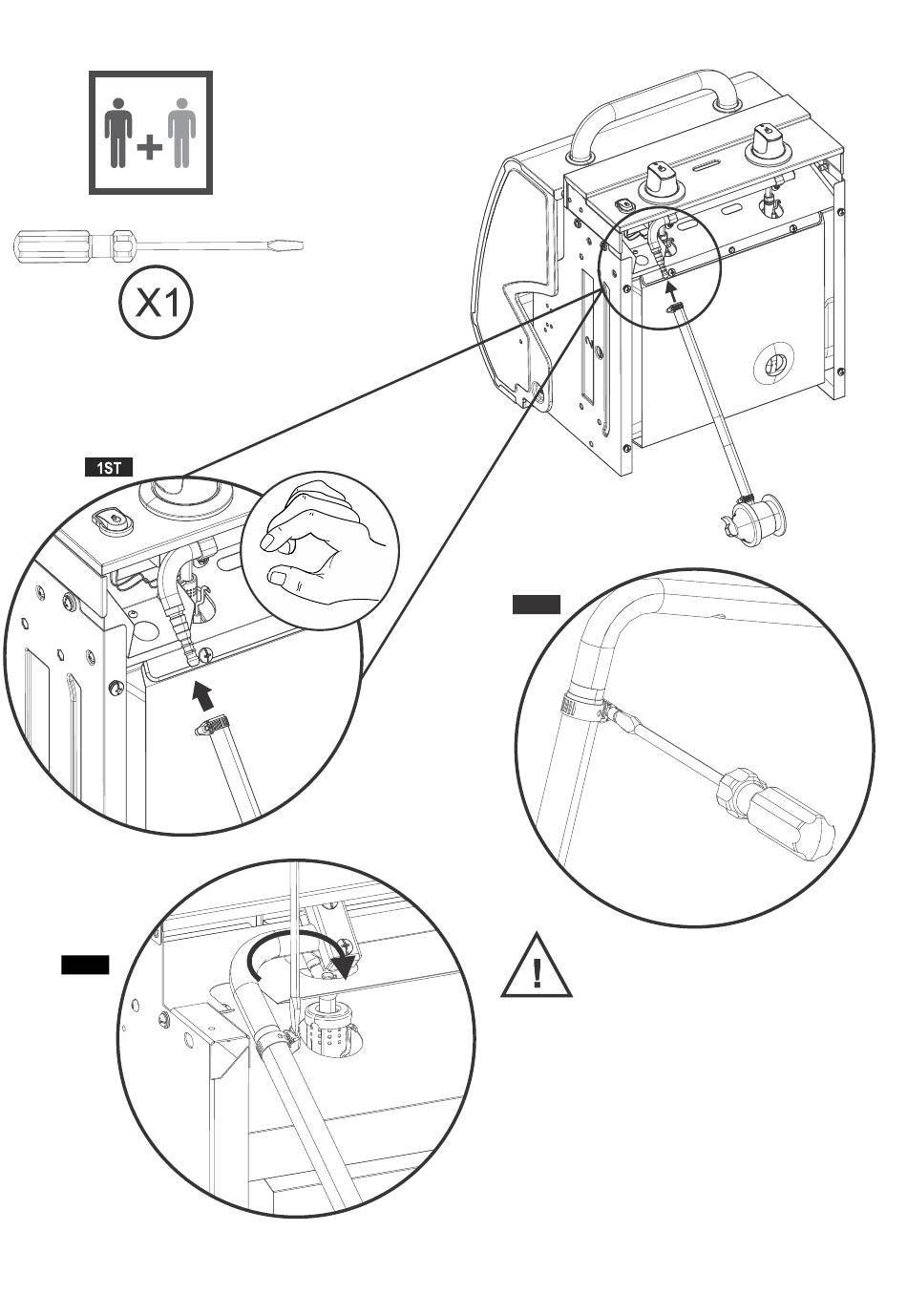 X1

1ST