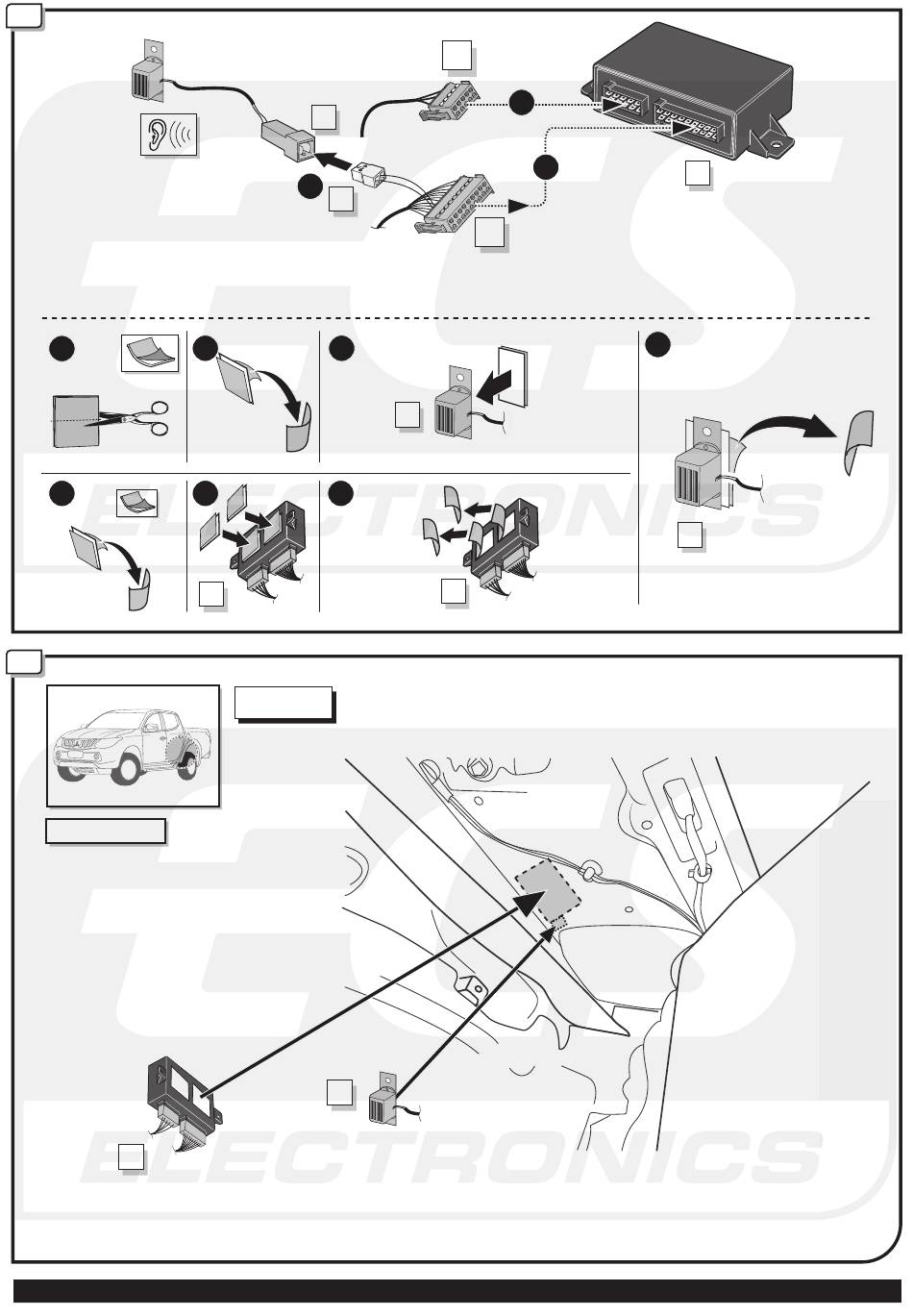 ECS
ELECTRONICS
ECS
ELECTRONICS