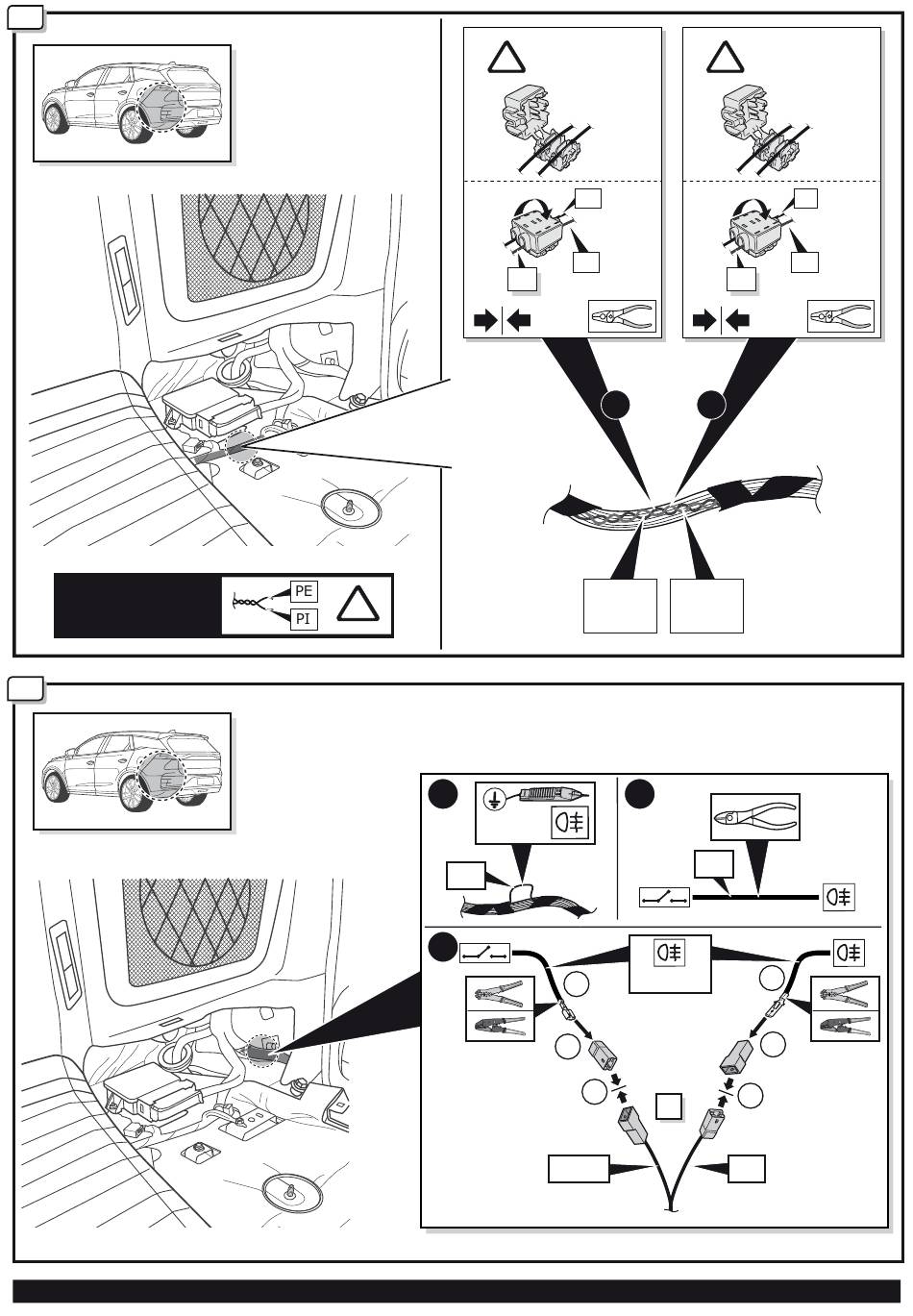 PE
PI