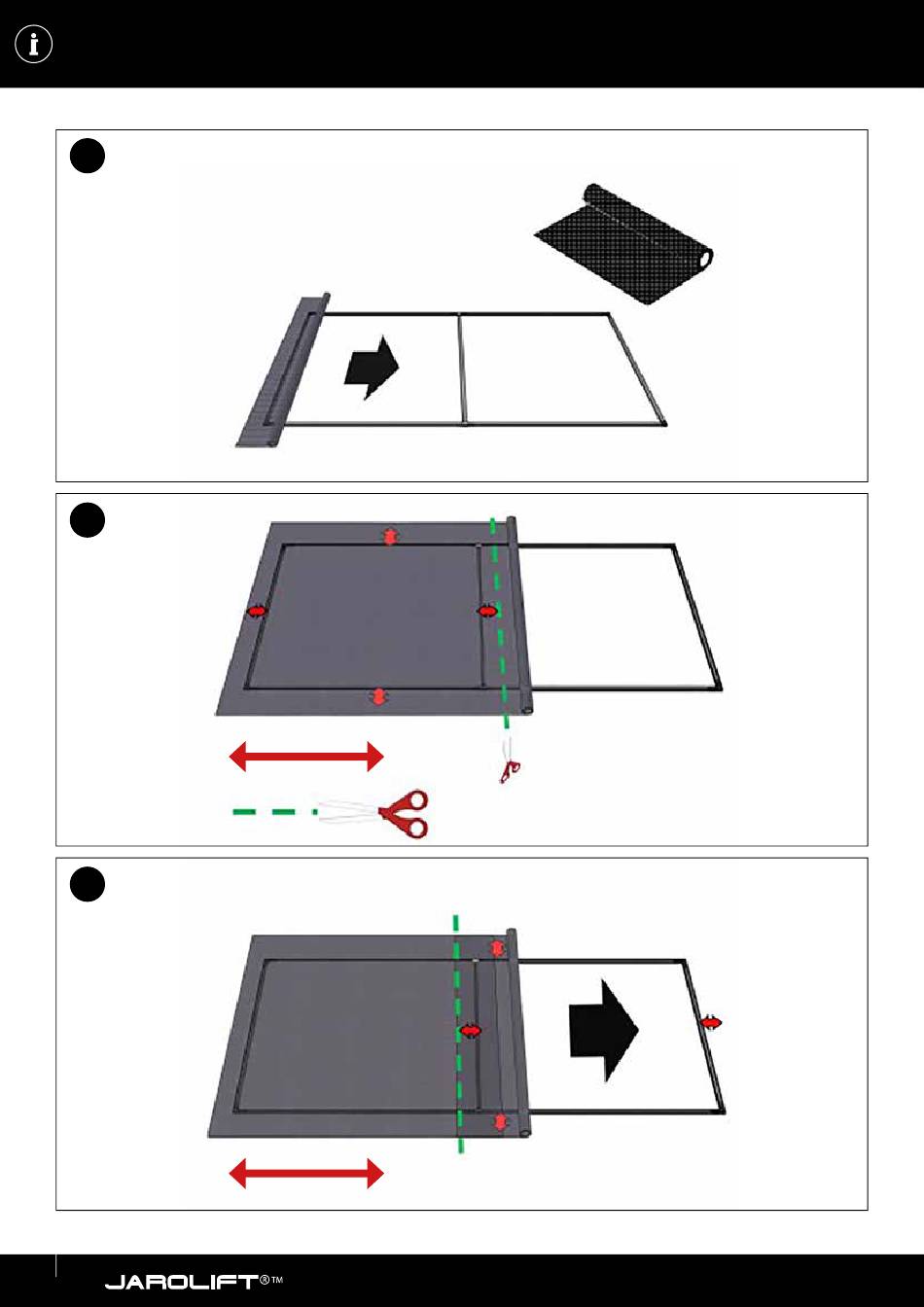 JAROLIFT®™