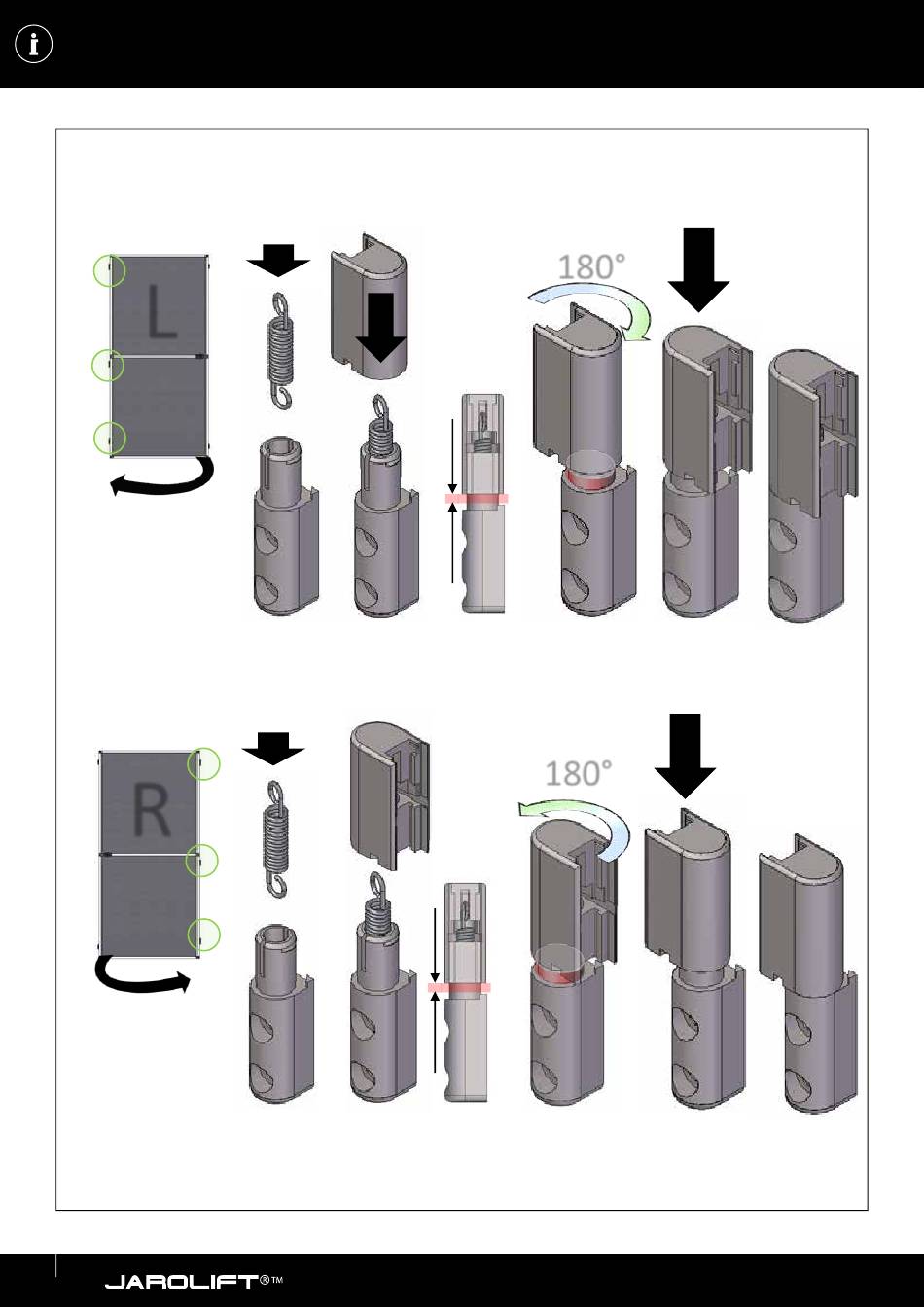 L

180°

R

180°

JAROLIFT®™