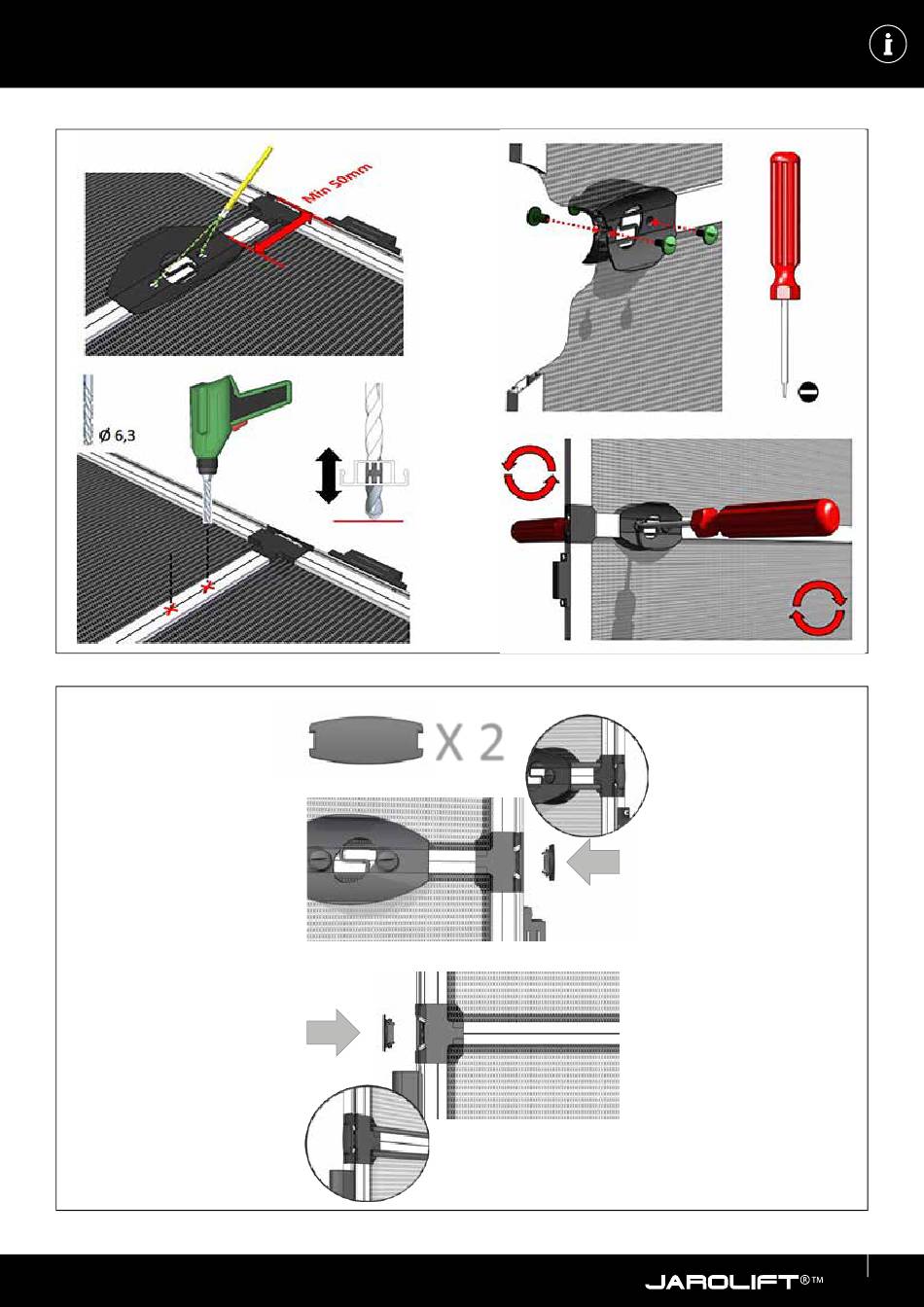 i

Min 50mm

Ø 6,3

X 2

JAROLIFT®™