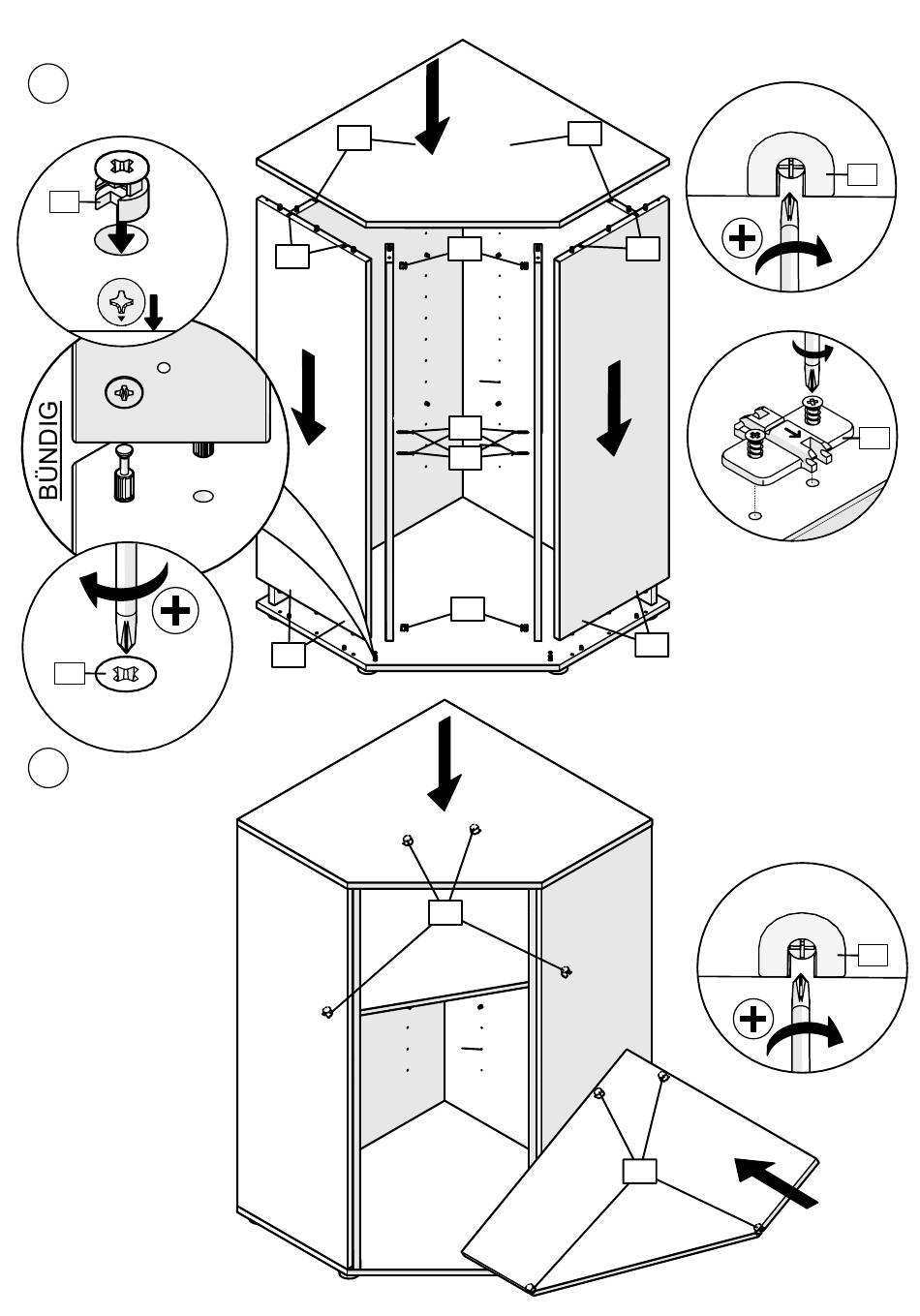 BÜNDIG