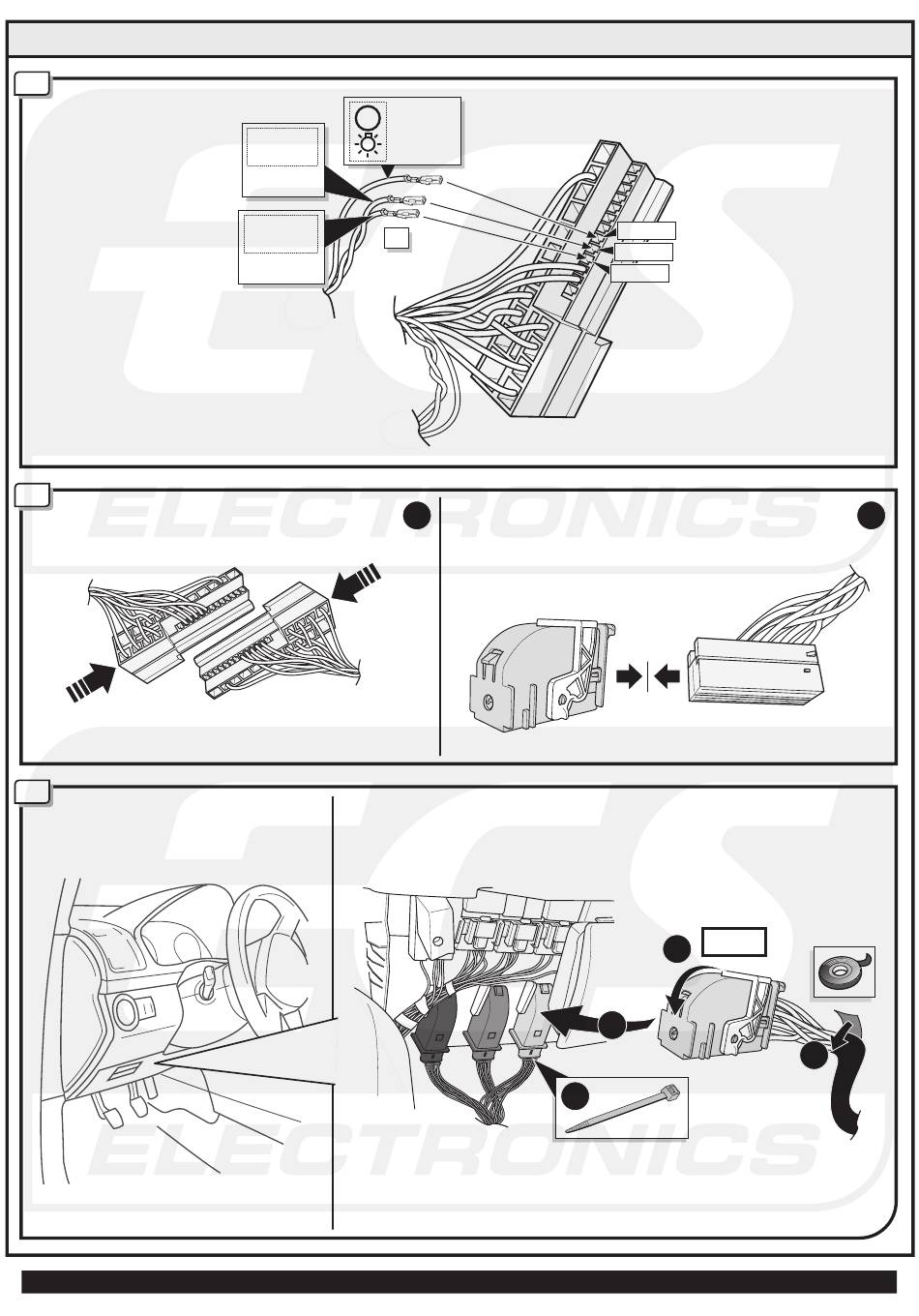 ECS

ELECTRONICS

ECS

ELECTRONICS