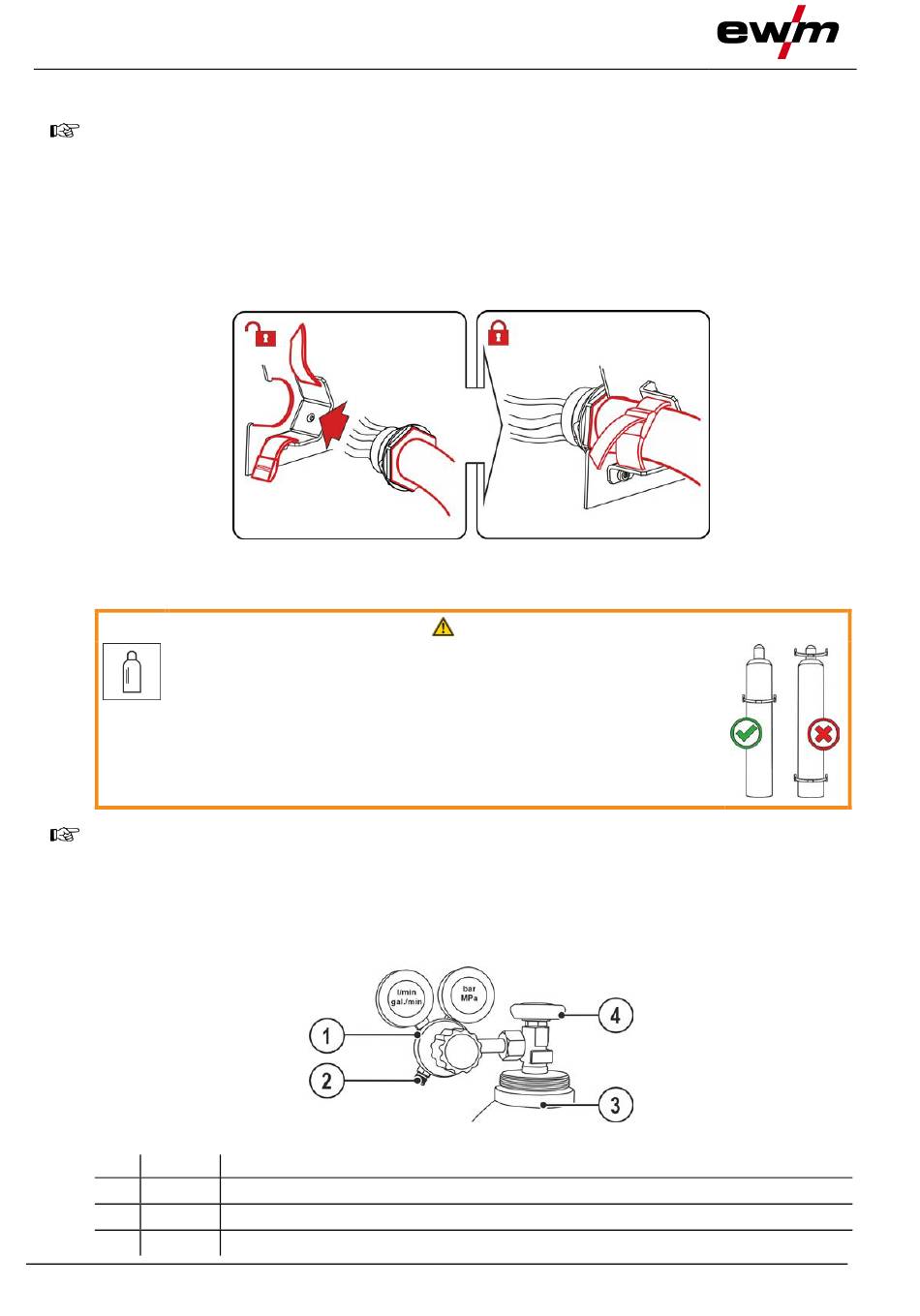 ewm

l/min gal./min

bar MPa

1

2

3

4