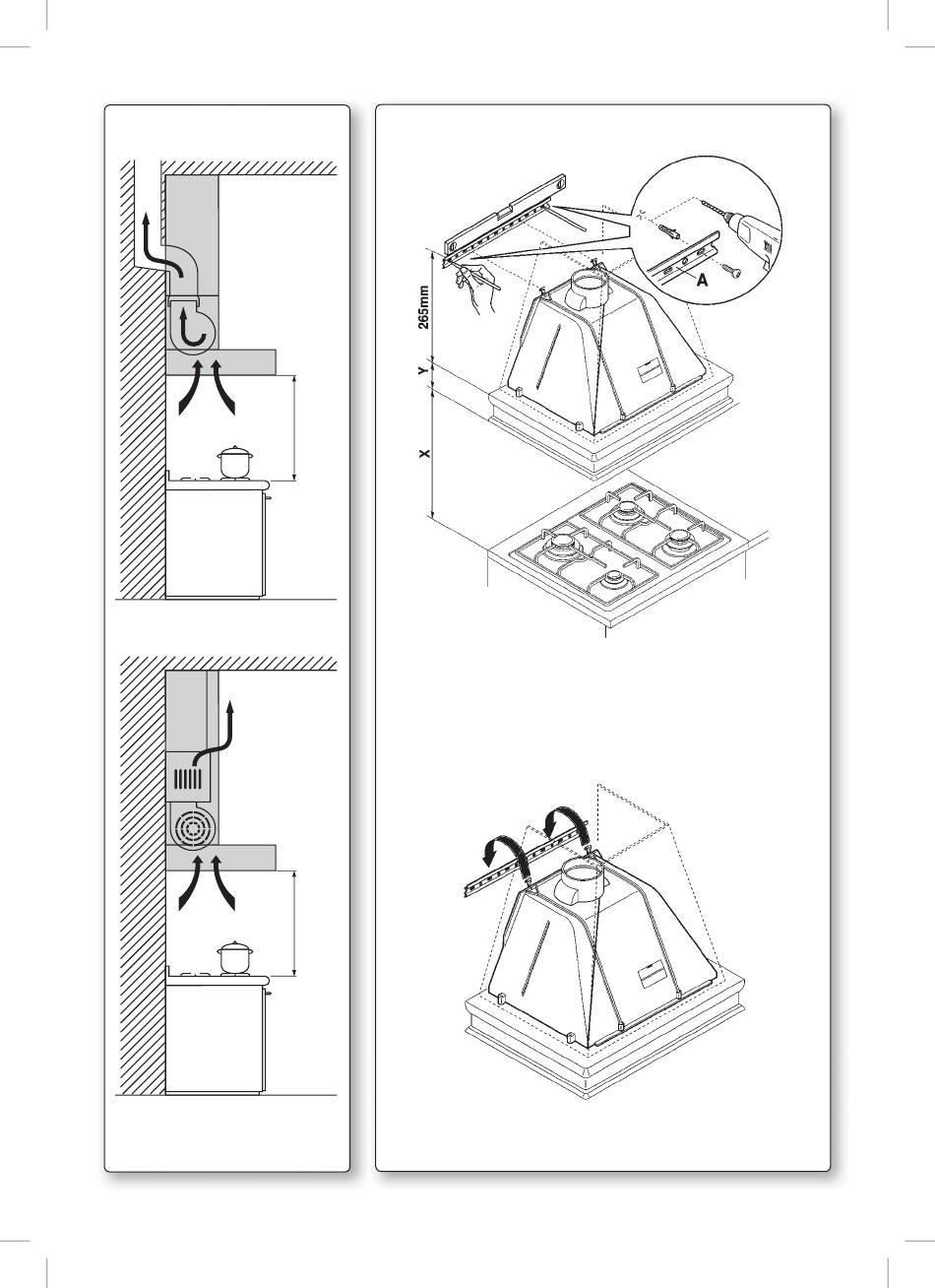 265mm

Y

X

A