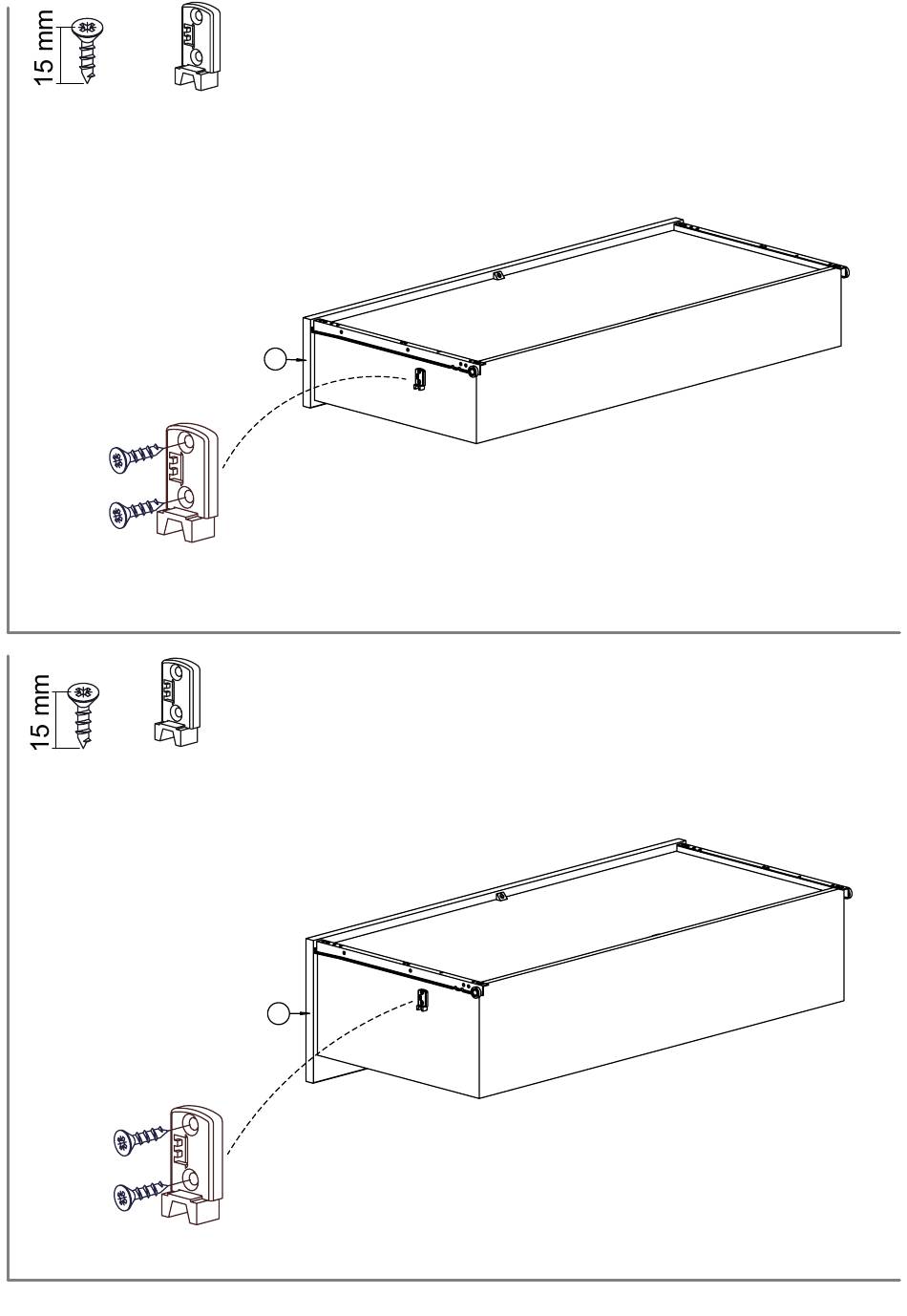 15 mm

15 mm