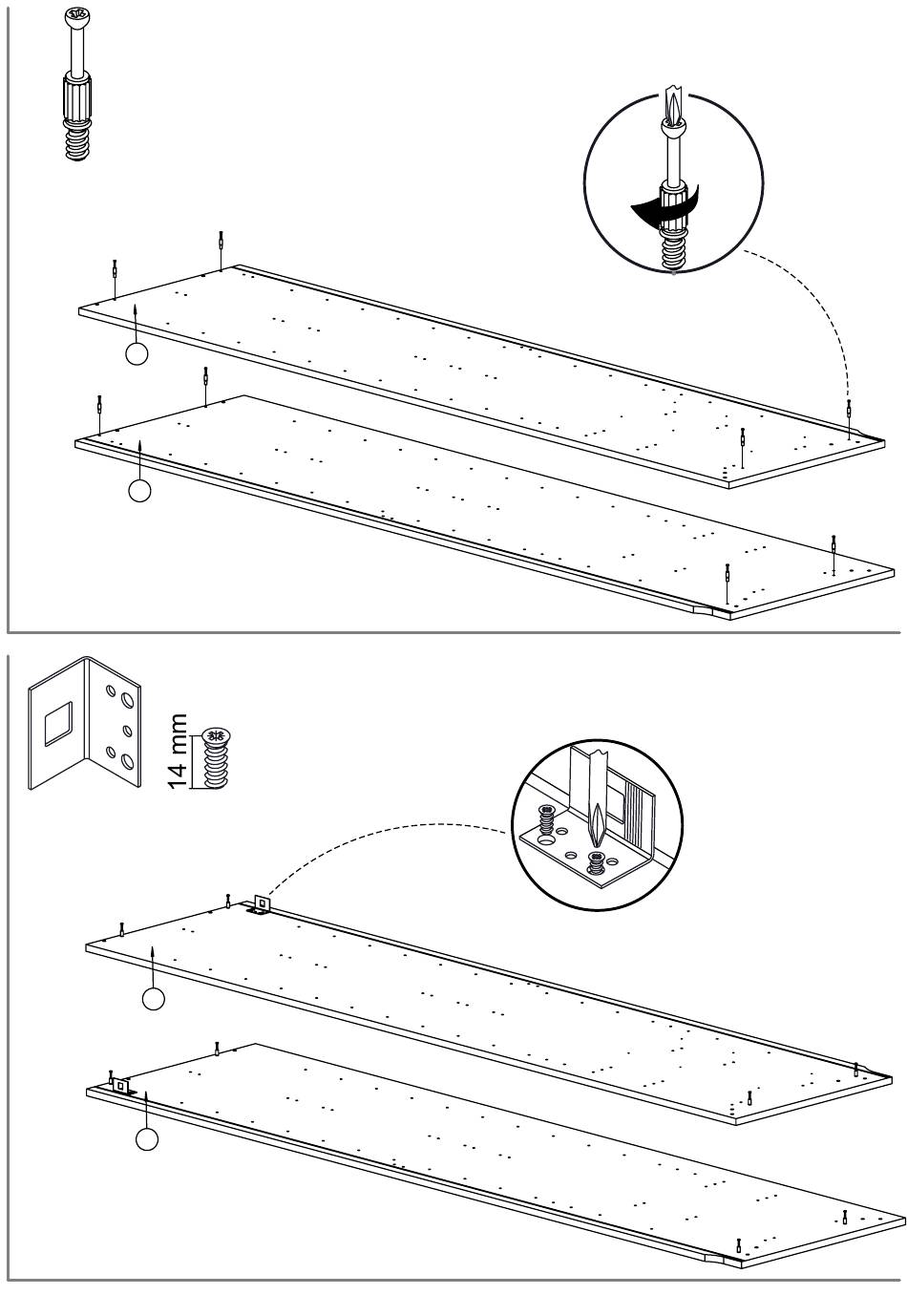 14 mm