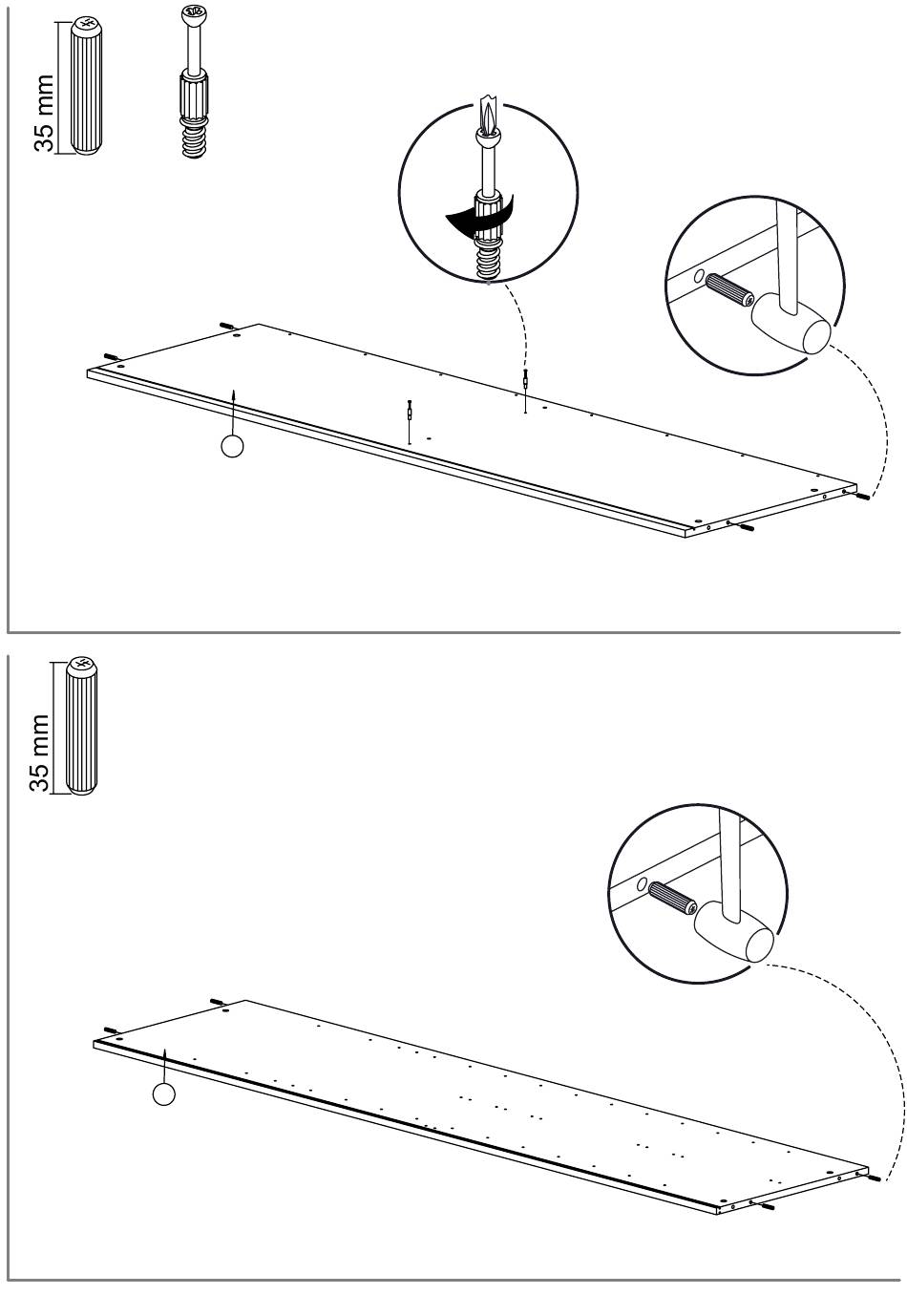 35 mm

35 mm