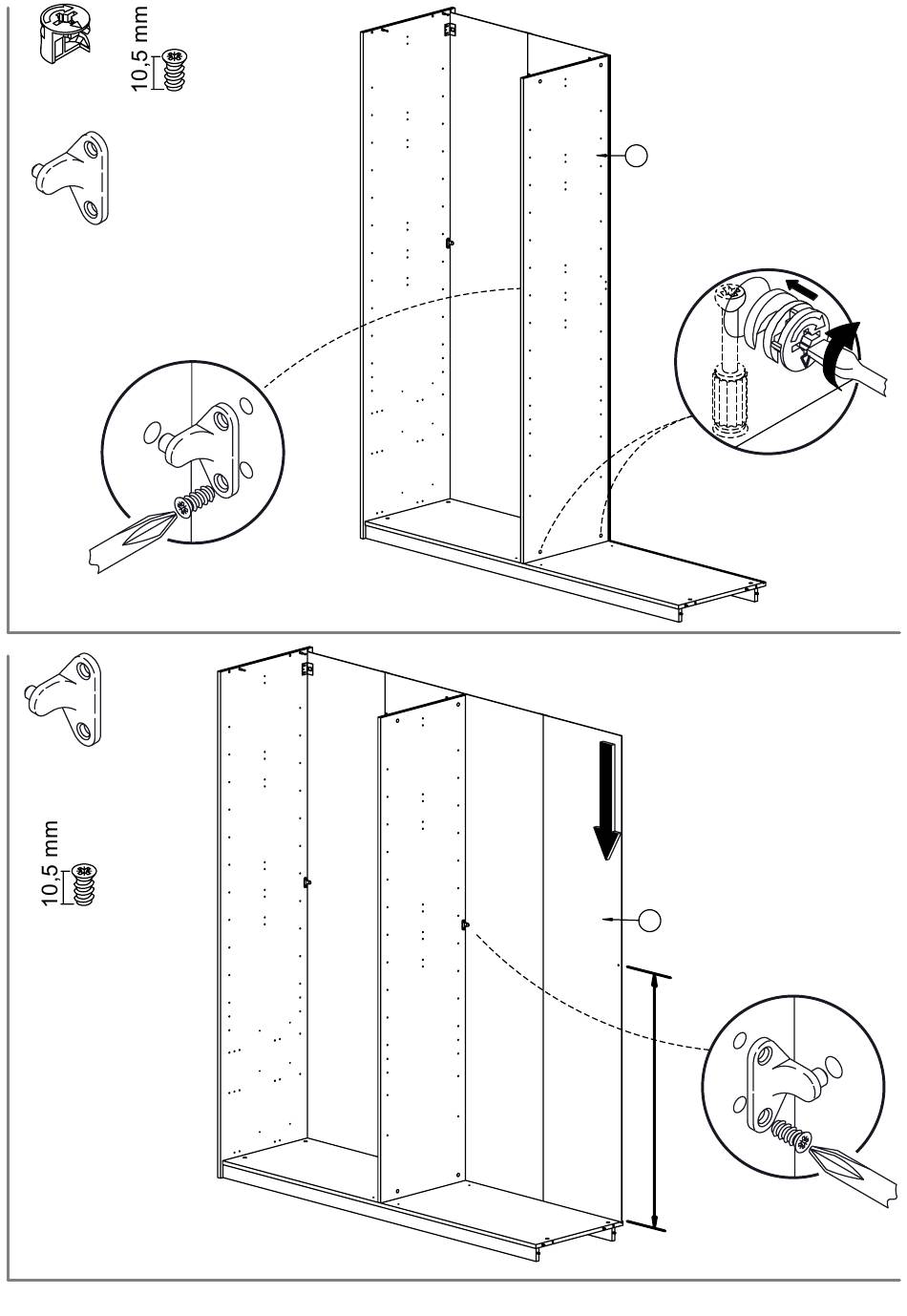 10,5 mm

10,5 mm