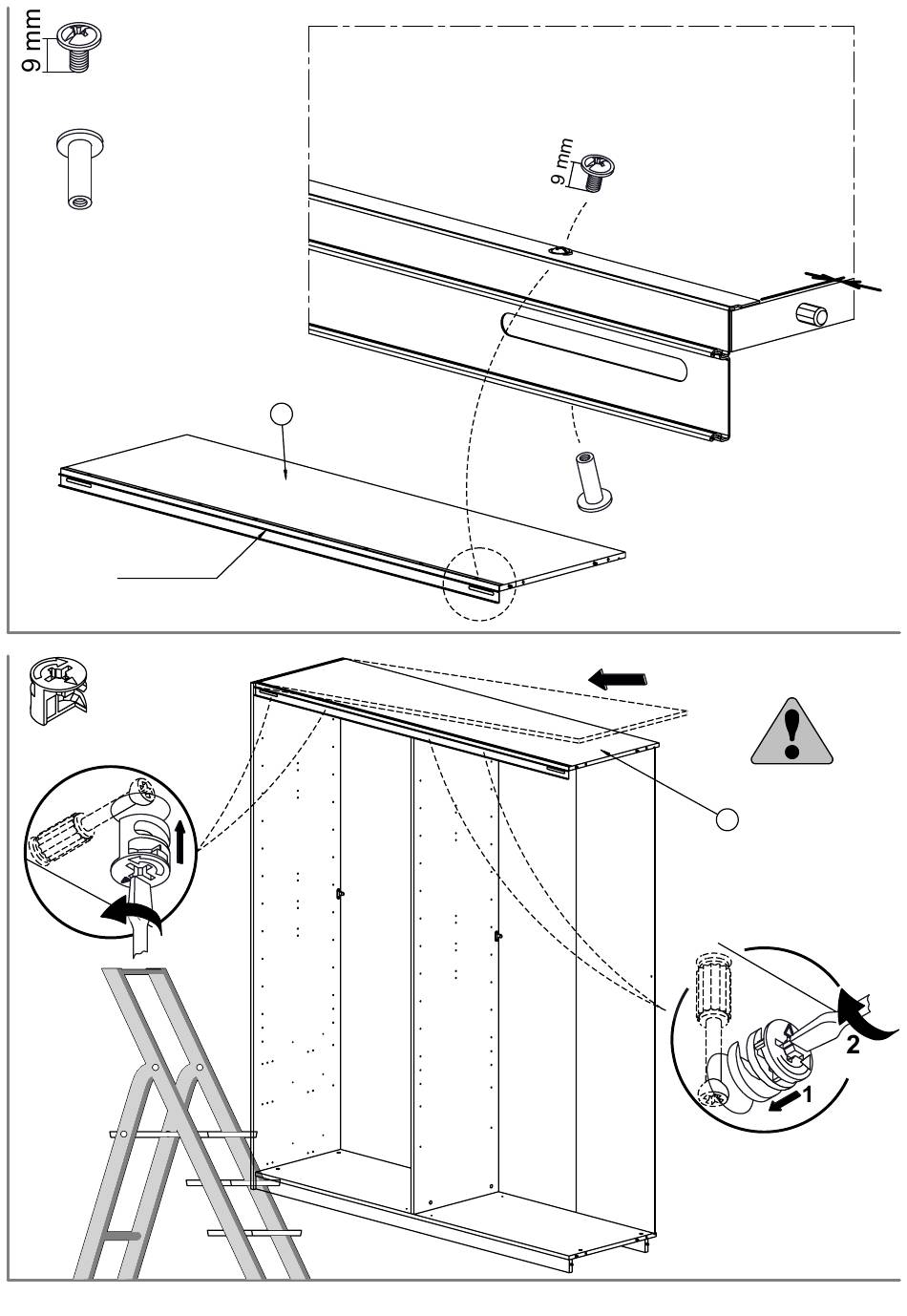 9 mm

9 mm

2

1