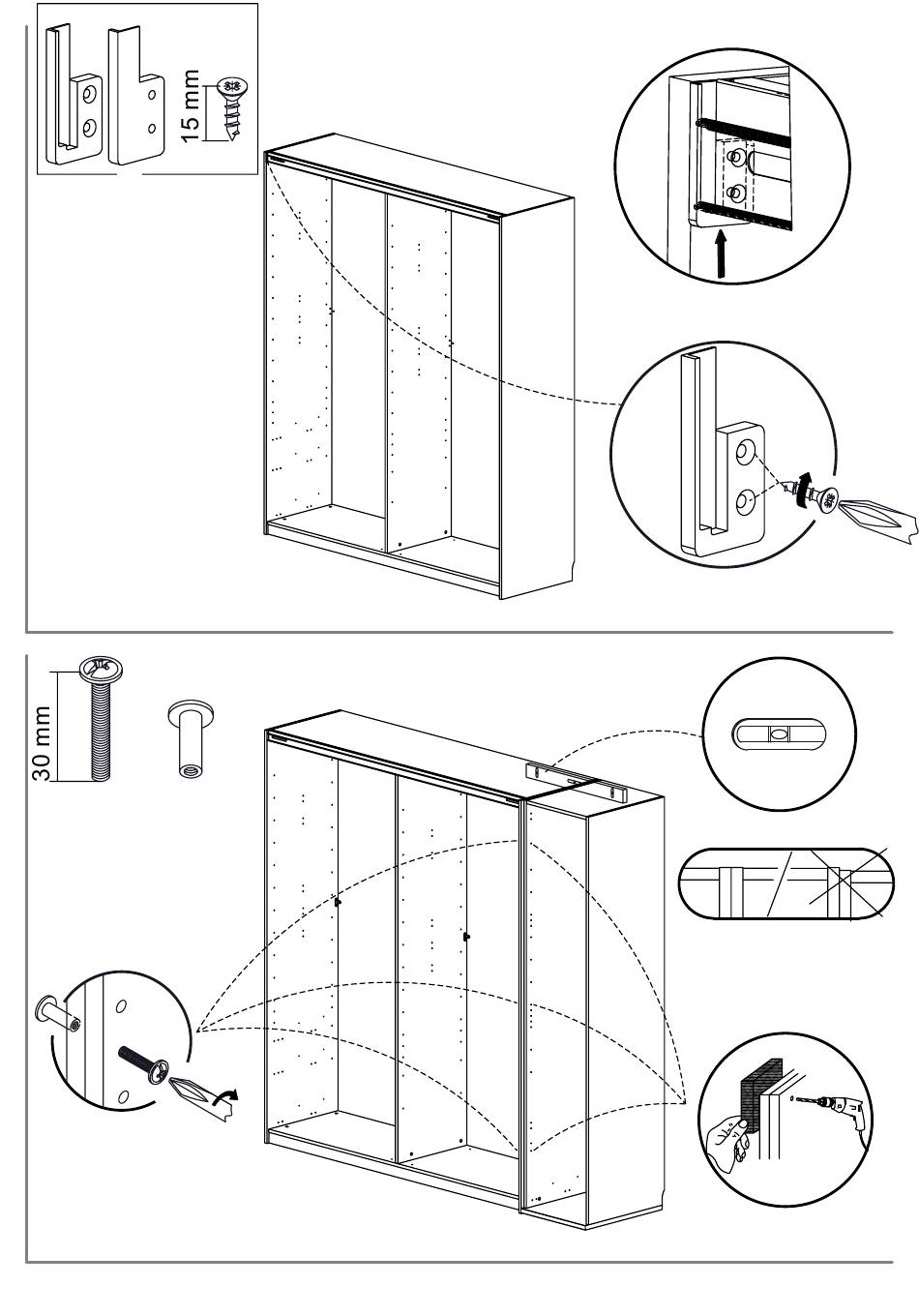 15 mm

30 mm