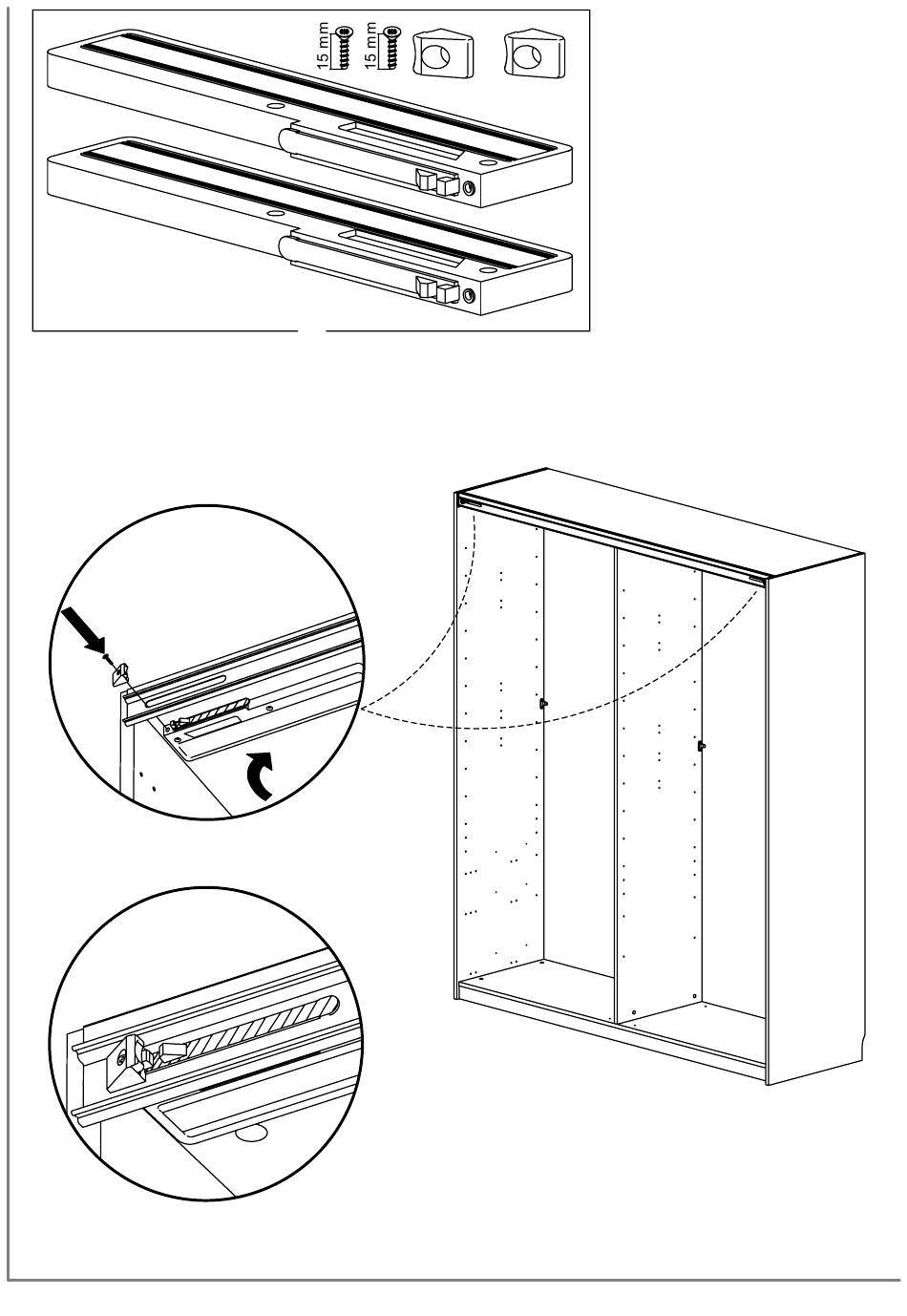 15 mm
15 mm