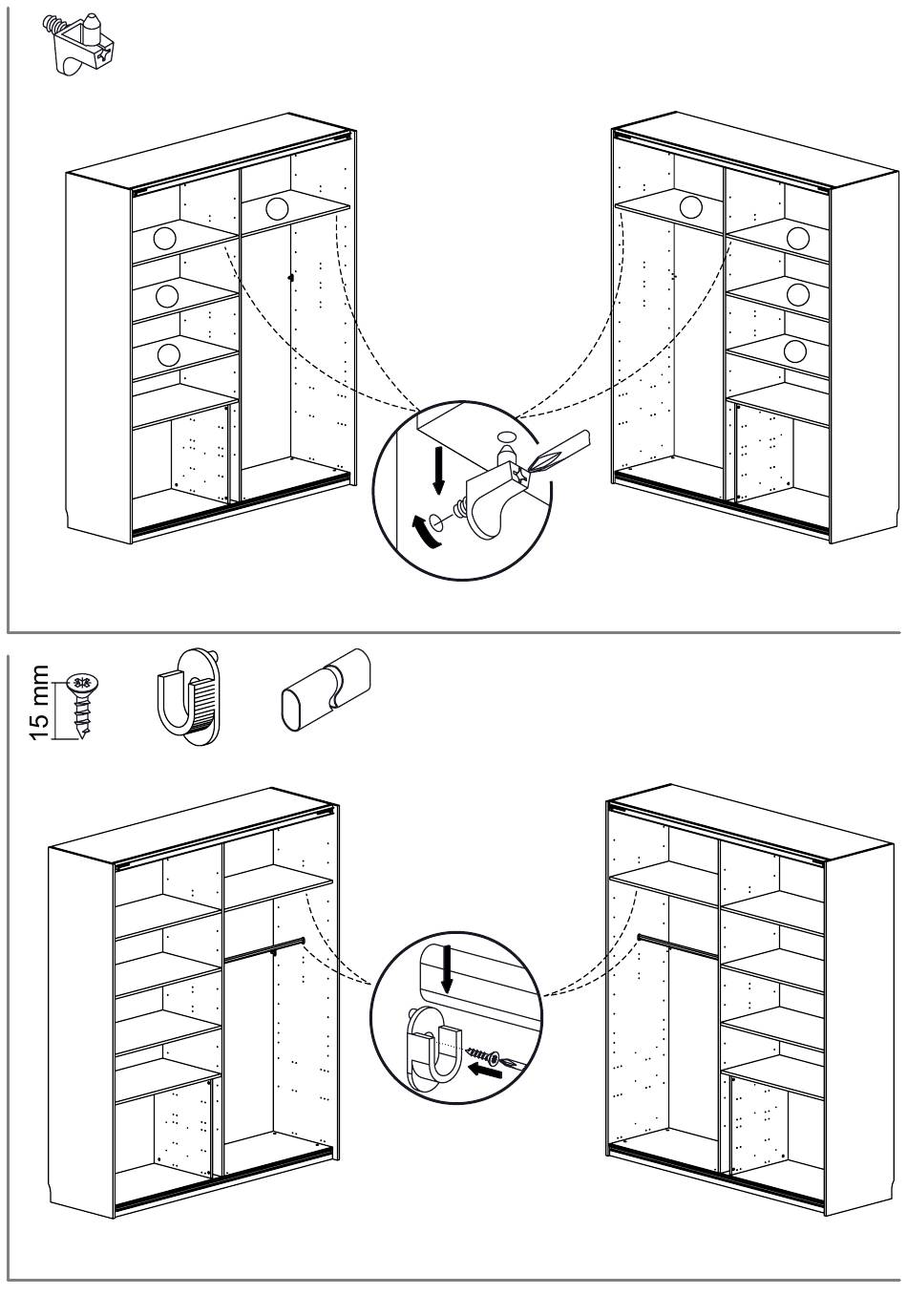 15 mm