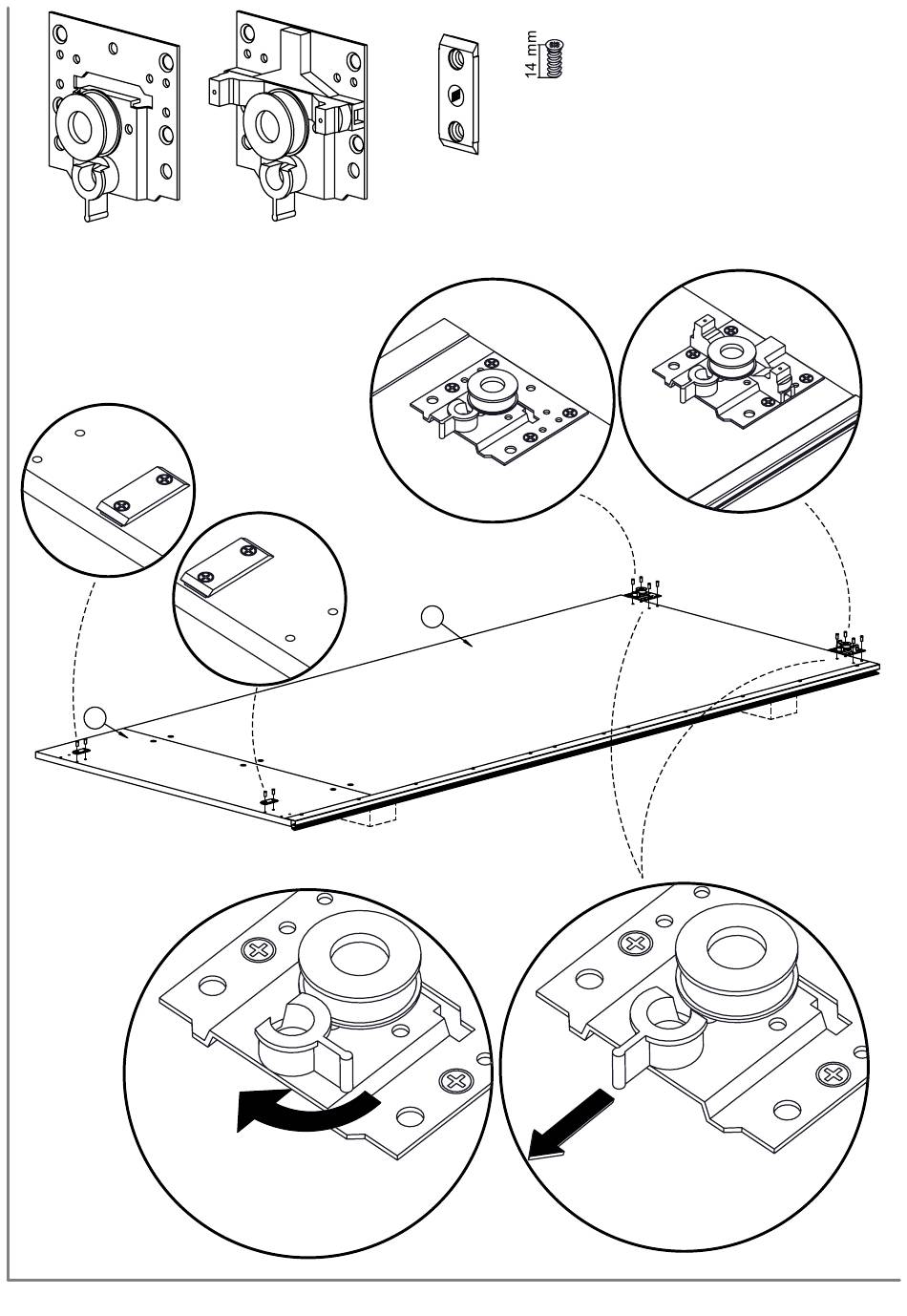 14 mm