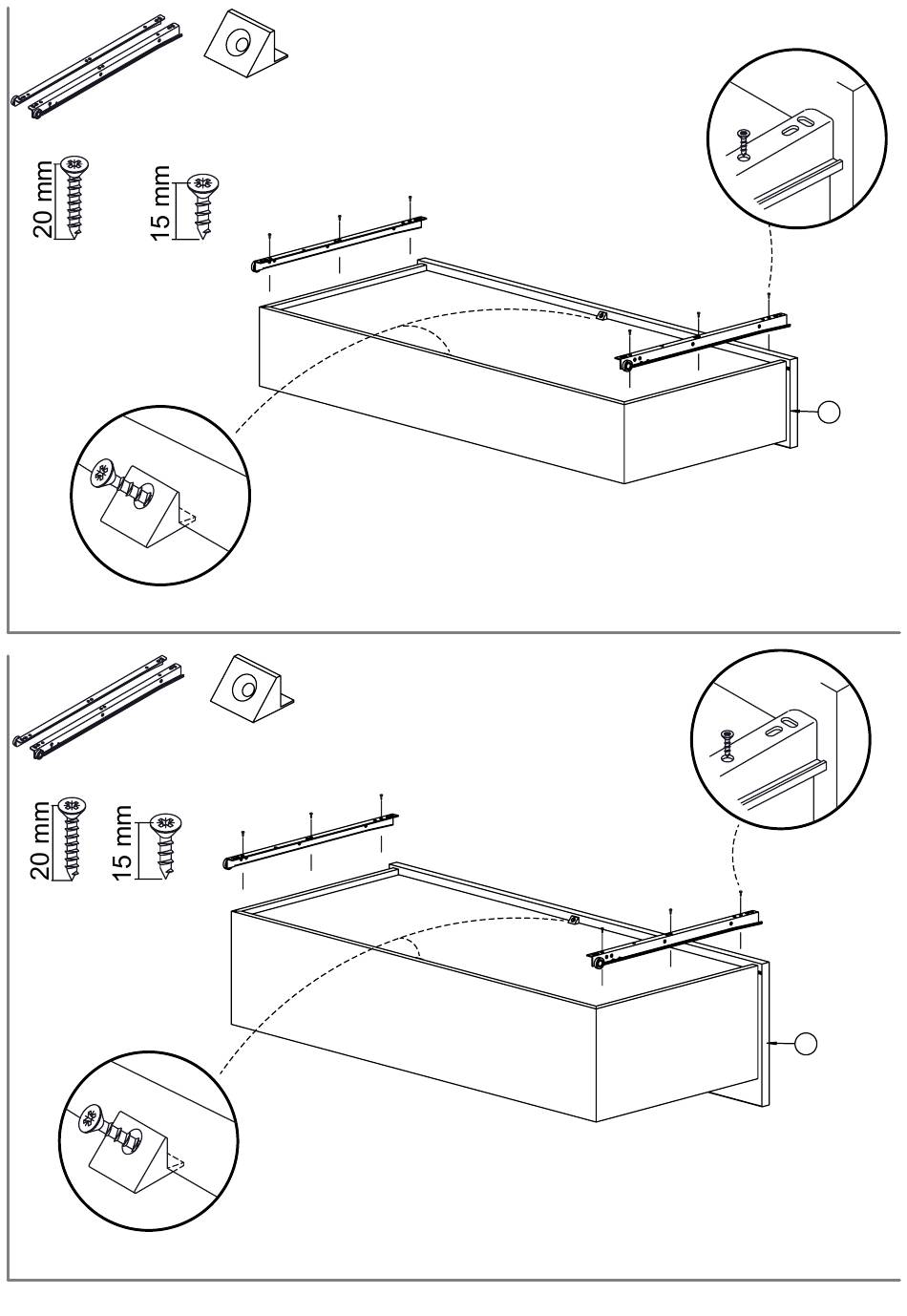 20 mm

15 mm

20 mm

15 mm