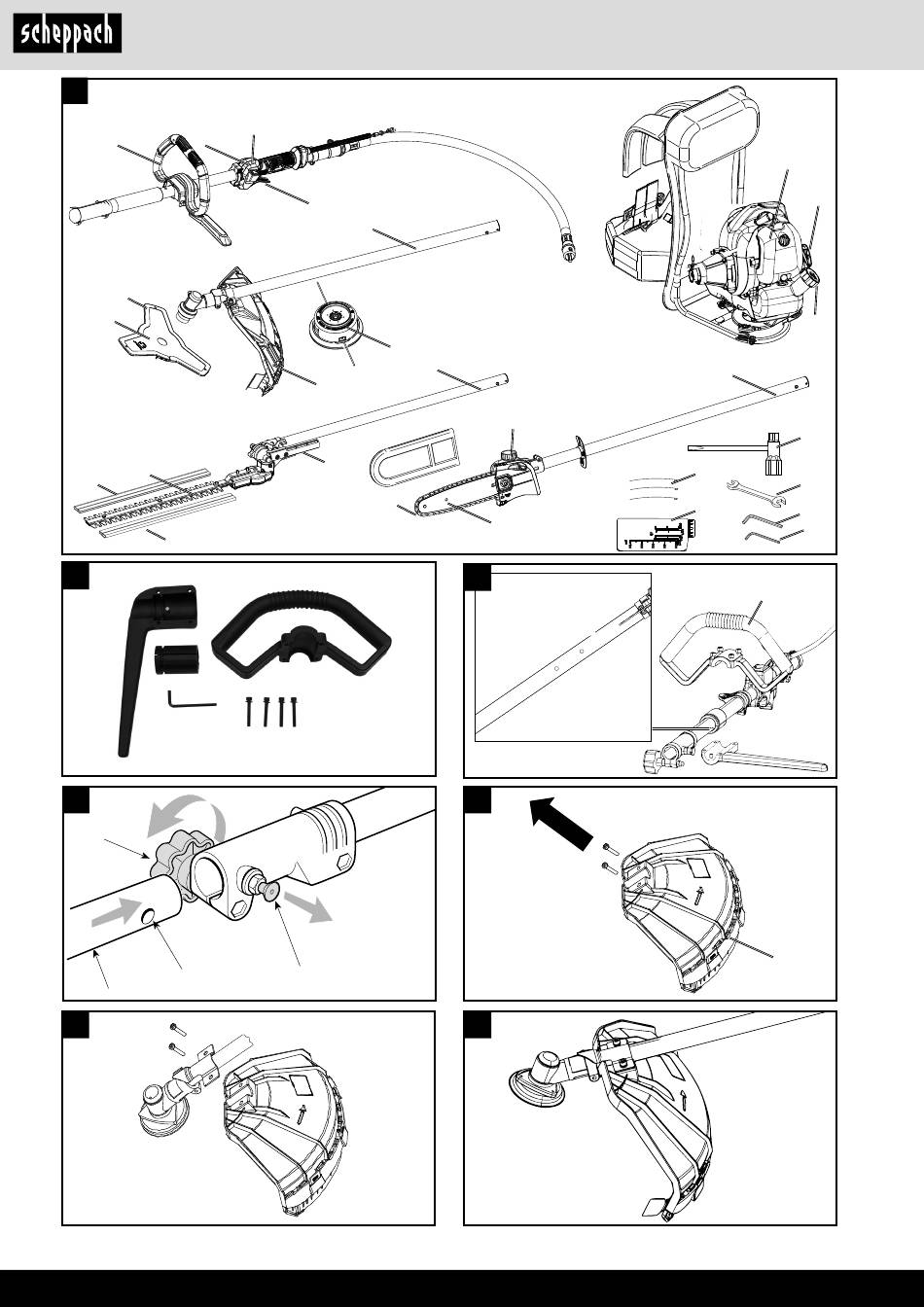 scheppach