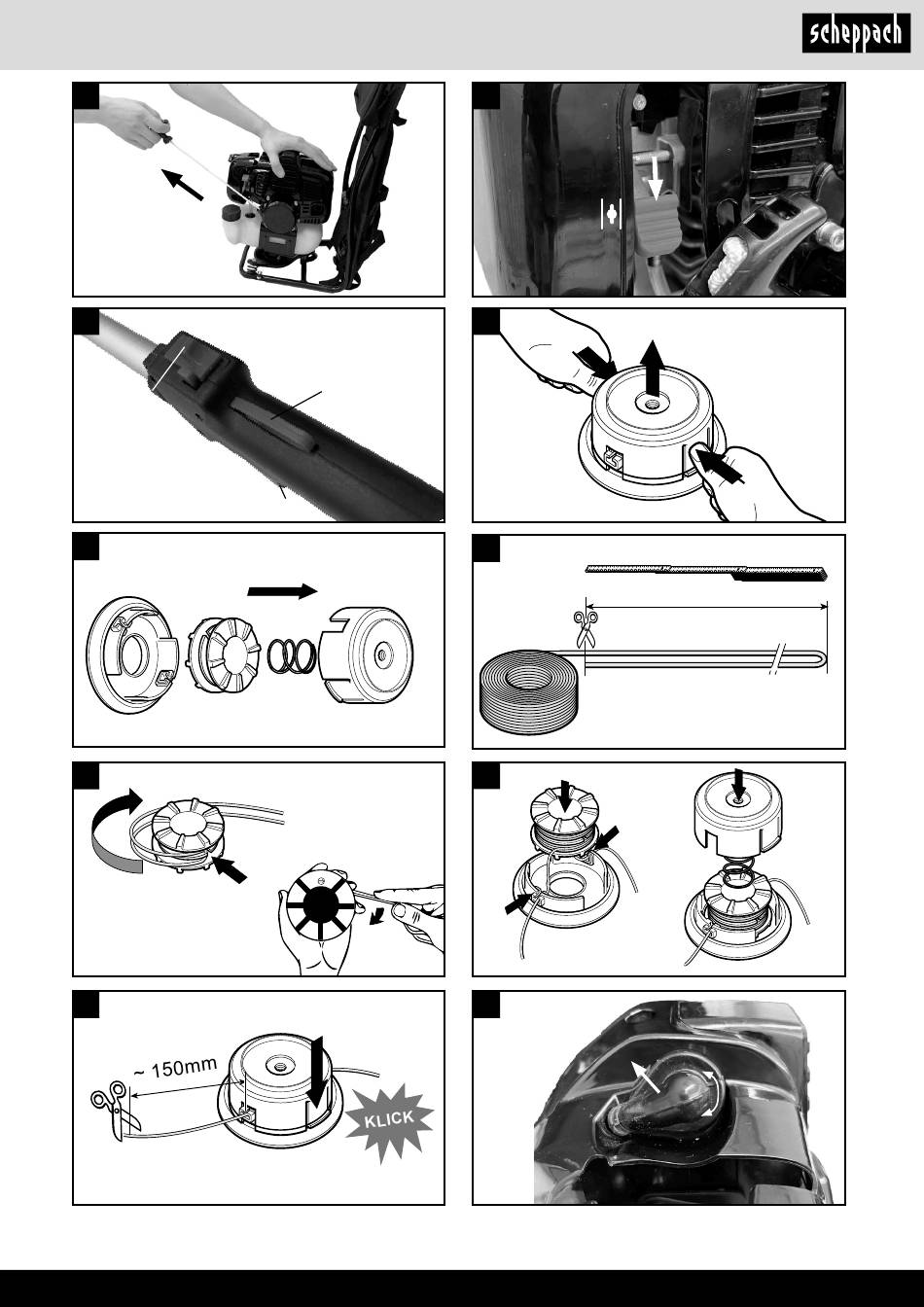 scheppach

~ 150mm

KLICK