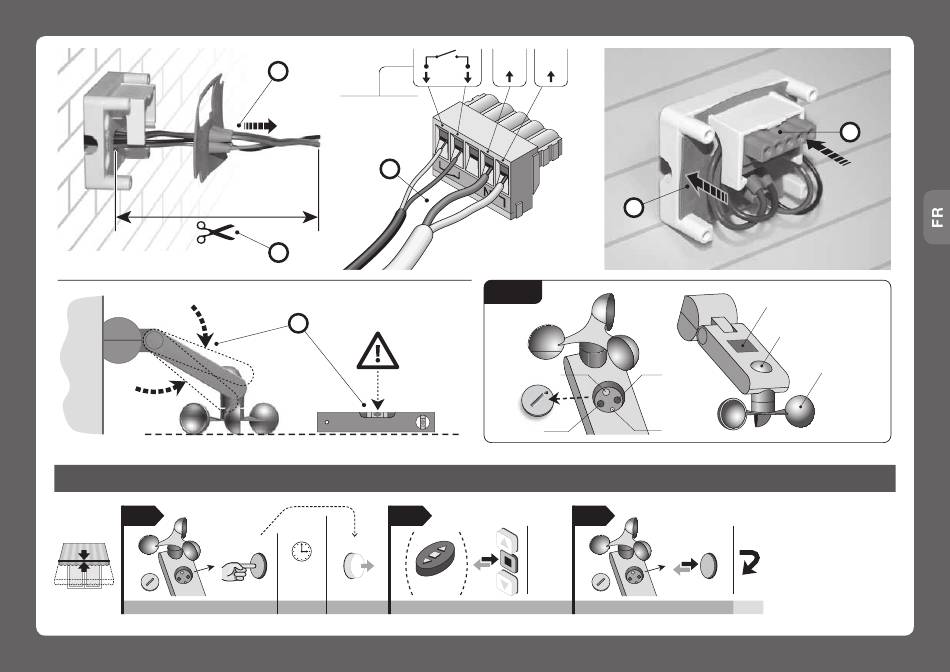 FR