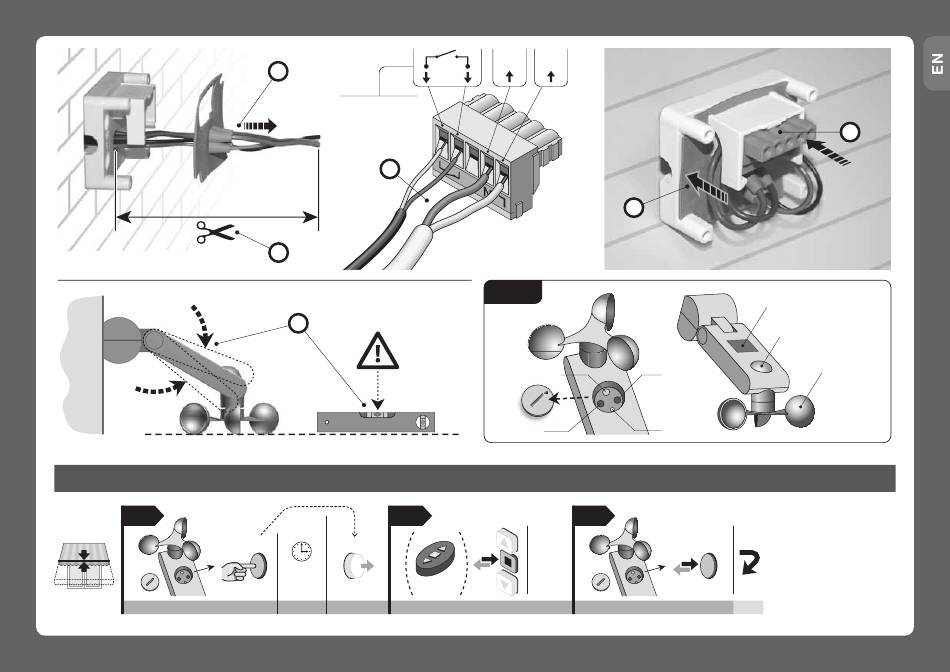 EN